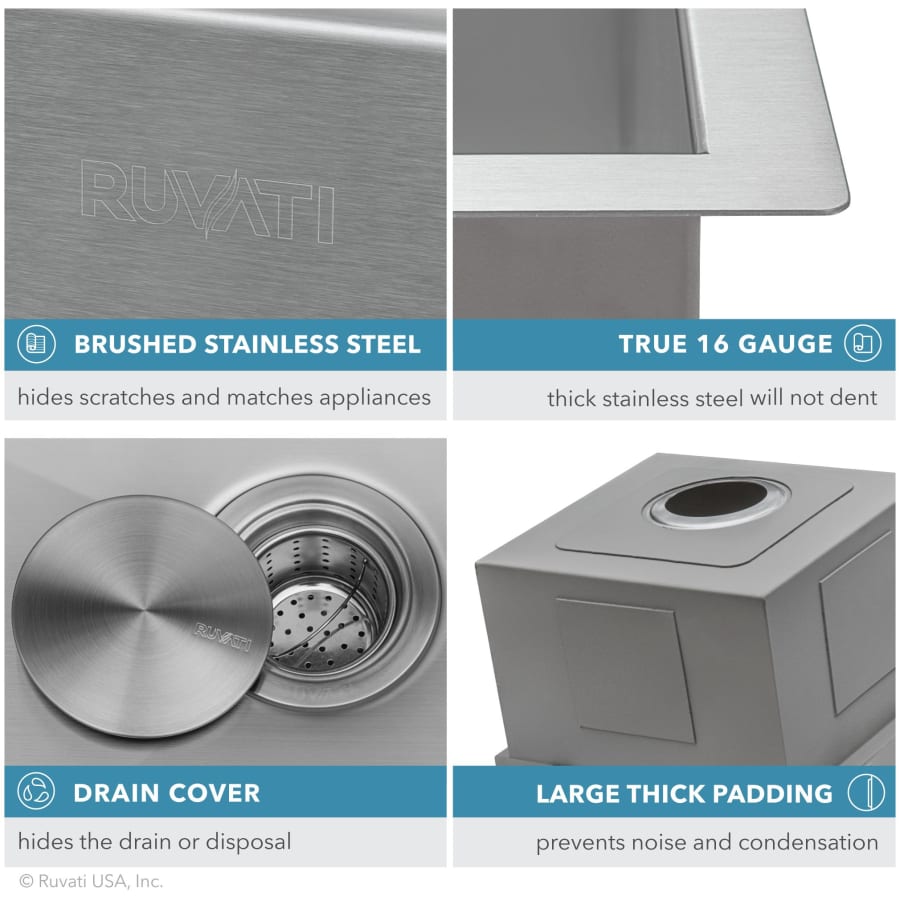 RUVATI

BRUSHED STAINLESS STEEL

hides scratches and matches appliances

TRUE 16 GAUGE

thick stainless steel will not dent

RUVATI

DRAIN COVER

hides the drain or disposal

LARGE THICK PADDING

prevents noise and condensation

© Ruvati USA, Inc.