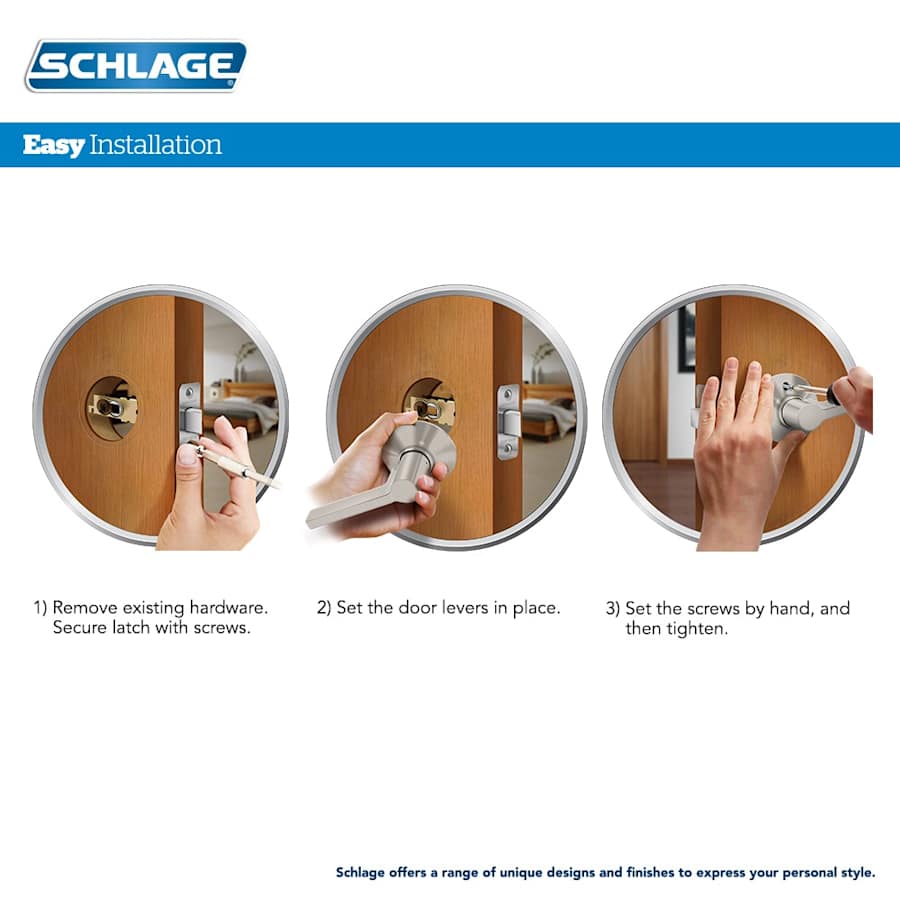 SCHLAGE

Easy Installation

1) Remove existing hardware. Secure latch with screws.

2) Set the door levers in place.

3) Set the screws by hand, and then tighten.

Schlage offers a range of unique designs and finishes to express your personal style.