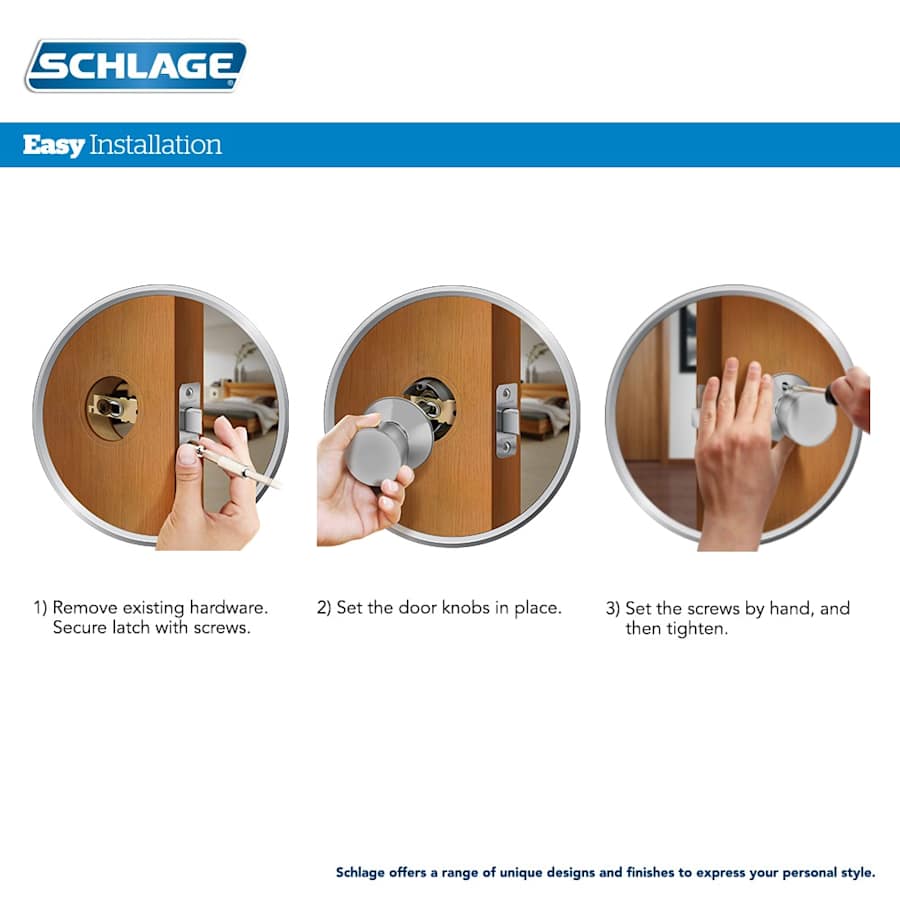 SCHLAGE

Easy Installation

1) Remove existing hardware. Secure latch with screws.

2) Set the door knobs in place.

3) Set the screws by hand, and then tighten.

Schlage offers a range of unique designs and finishes to express your personal style.