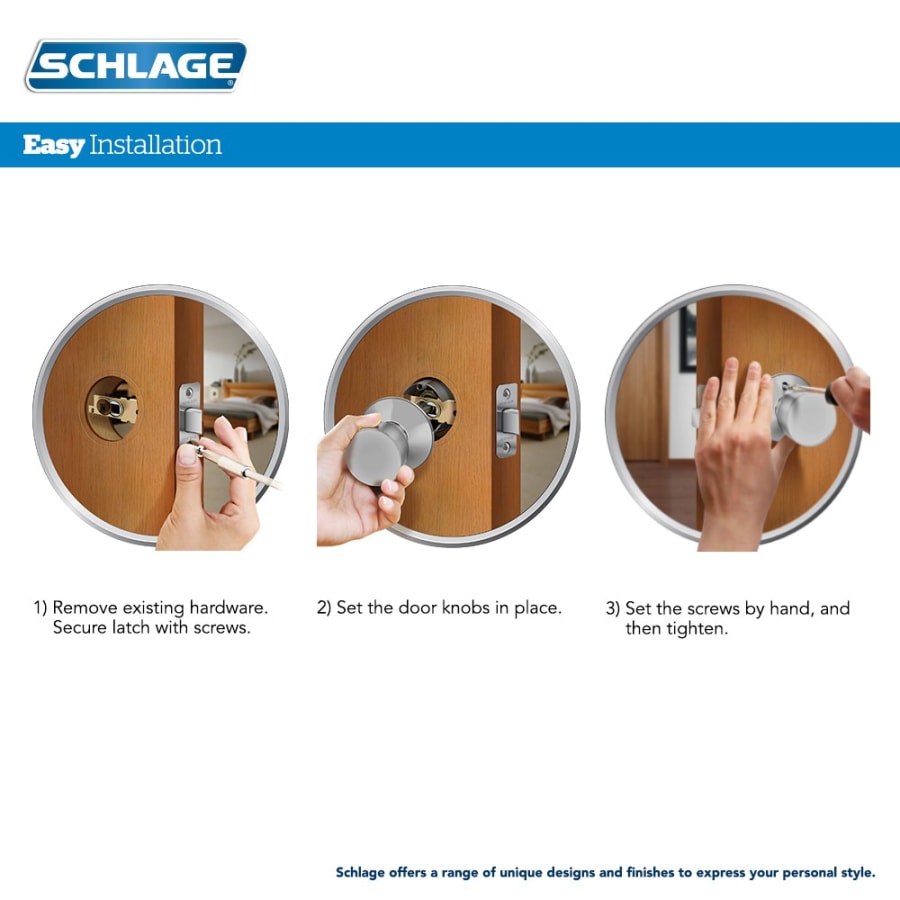 SCHLAGE

Easy Installation

1) Remove existing hardware. Secure latch with screws.

2) Set the door knobs in place.

3) Set the screws by hand, and then tighten.

Schlage offers a range of unique designs and finishes to express your personal style.