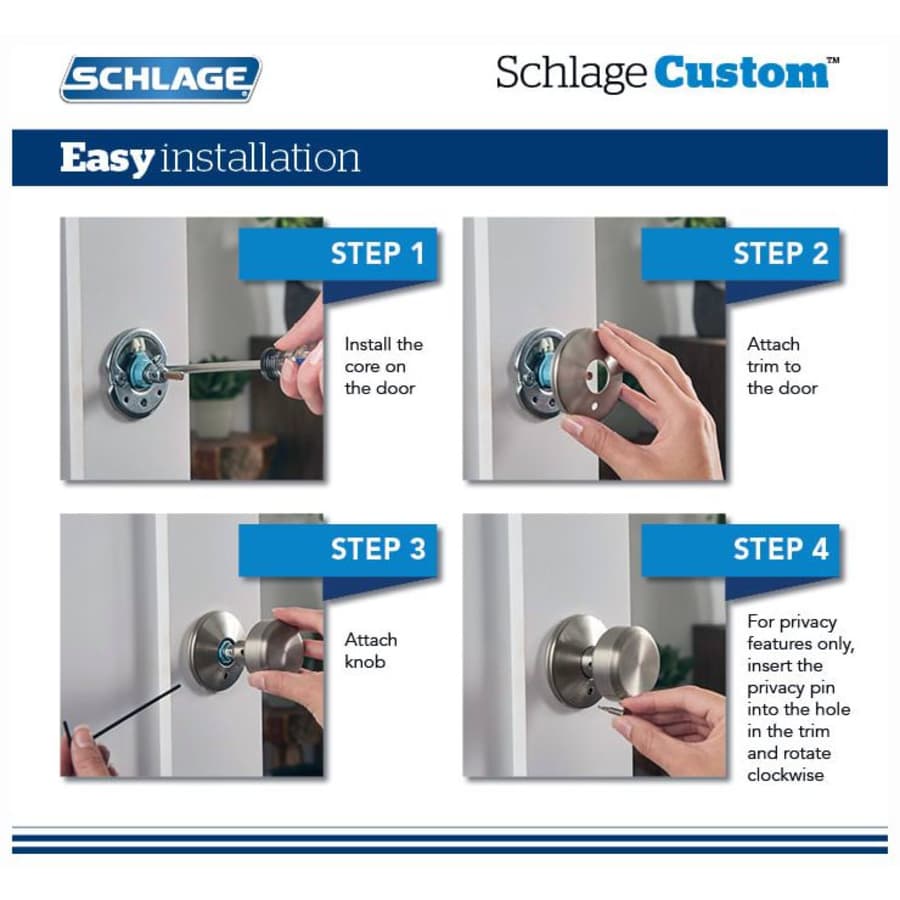 SCHLAGE

Schlage Custom™

Easy installation

STEP 1

Install the core on the door

STEP 2

Attach trim to the door

STEP 3

Attach knob

STEP 4

For privacy features only, insert the privacy pin into the hole in the trim and rotate clockwise