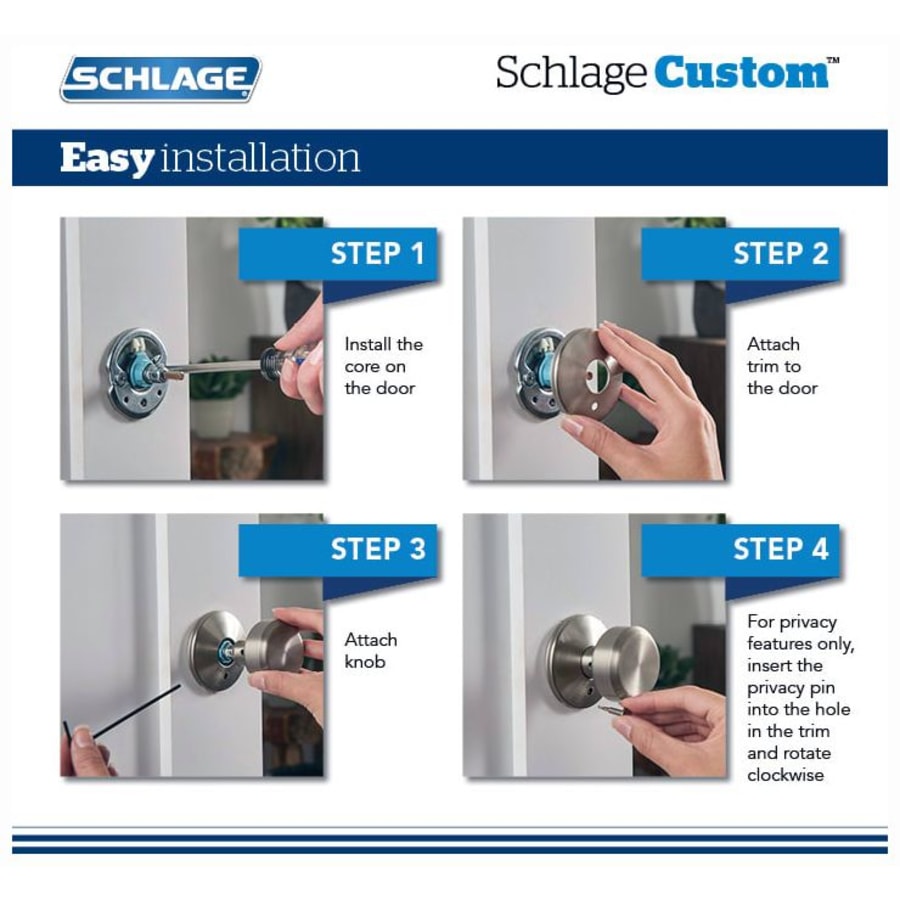 SCHLAGE

Schlage Custom™

Easy installation

STEP 1

Install the core on the door

STEP 2

Attach trim to the door

STEP 3

Attach knob

STEP 4

For privacy features only, insert the privacy pin into the hole in the trim and rotate clockwise