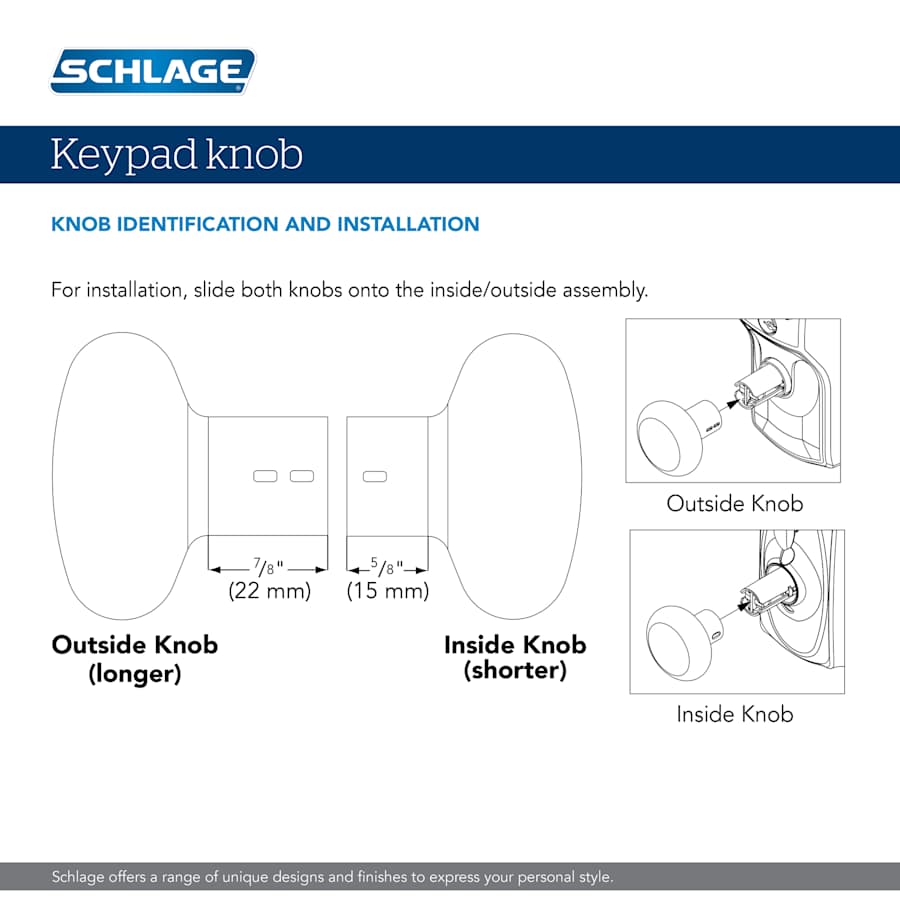 SCHLAGE

Keypad knob

KNOB IDENTIFICATION AND INSTALLATION

For installation, slide both knobs onto the inside/outside assembly.

$\frac{7}{8}$"
(22 mm)

$\frac{5}{8}$"
(15 mm)

Outside Knob
(longer)

Inside Knob
(shorter)

Outside Knob

Inside Knob

Schlage offers a range of unique designs and finishes to express your personal style.