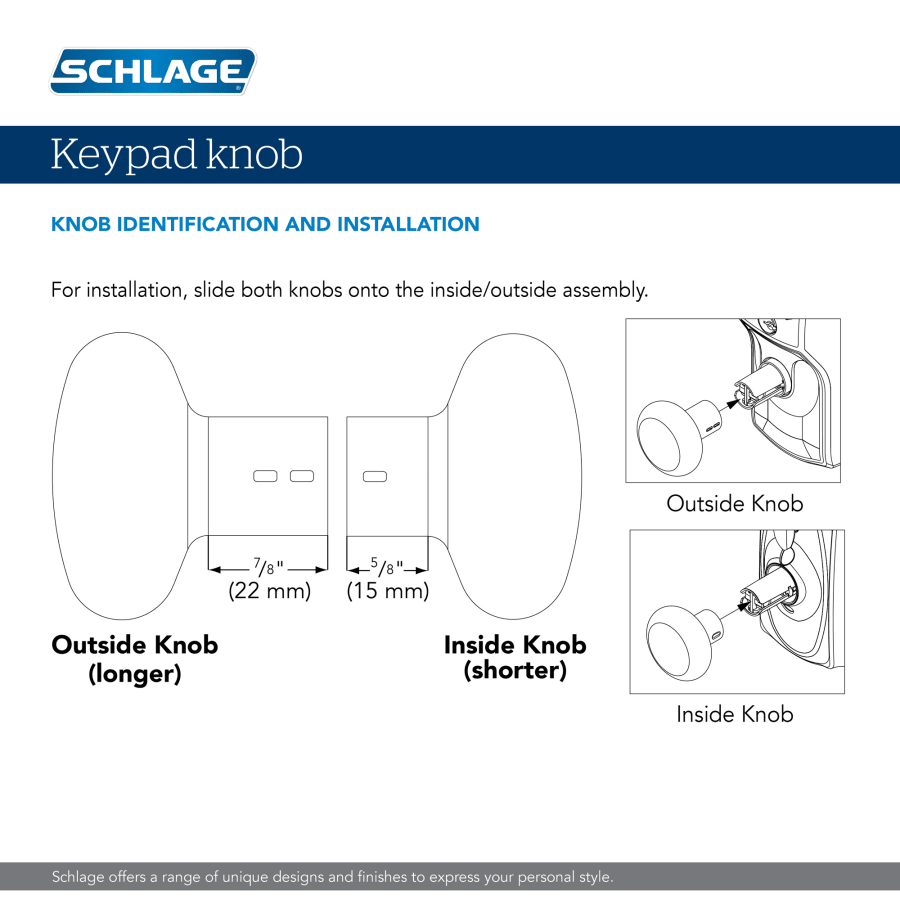 SCHLAGE

Keypad knob

KNOB IDENTIFICATION AND INSTALLATION

For installation, slide both knobs onto the inside/outside assembly.

$\frac{7}{8}$" (22 mm)

$\frac{5}{8}$" (15 mm)

Outside Knob (longer)

Inside Knob (shorter)

Outside Knob

Inside Knob

Schlage offers a range of unique designs and finishes to express your personal style.