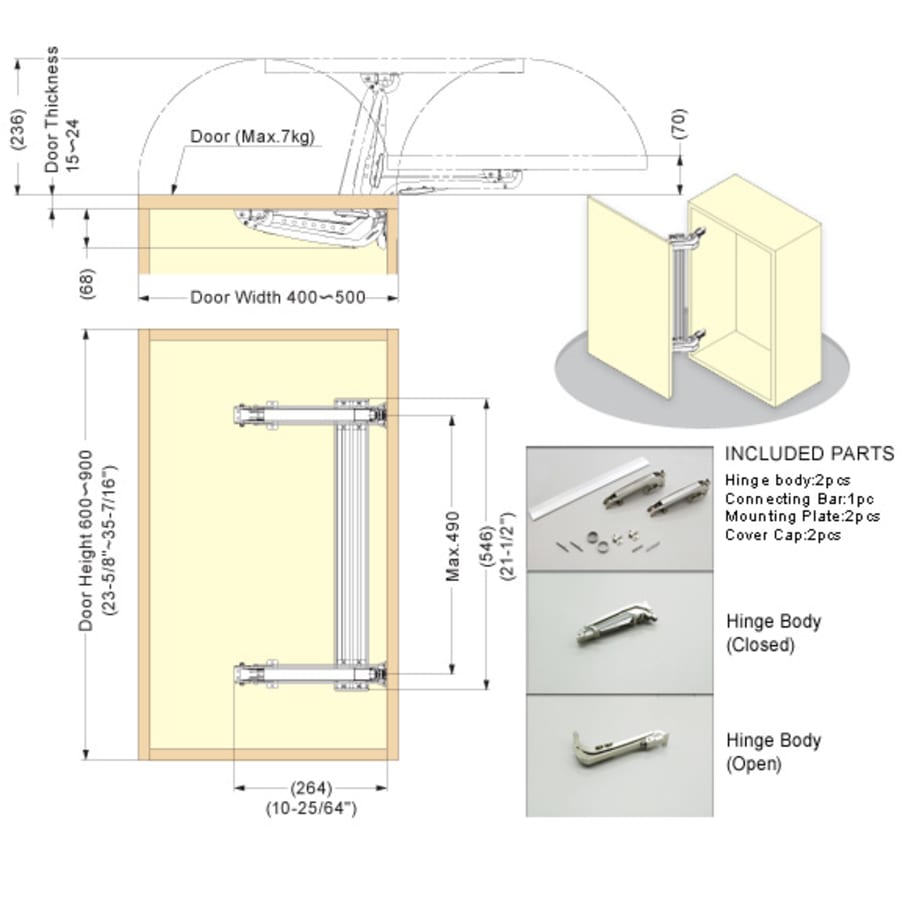 (236)

Door Thickness 15~24

Door (Max.7kg)

(70)

(68)

Door Width 400~500

Door Height 600~900 (23-5/8"~35-7/16")

Max.490

(546) (21-1/2")

(264) (10-25/64")

INCLUDED PARTS

Hinge body:2pcs
Connecting Bar:1pc
Mounting Plate:2pcs
Cover Cap:2pcs

Hinge Body (Closed)

Hinge Body (Open)