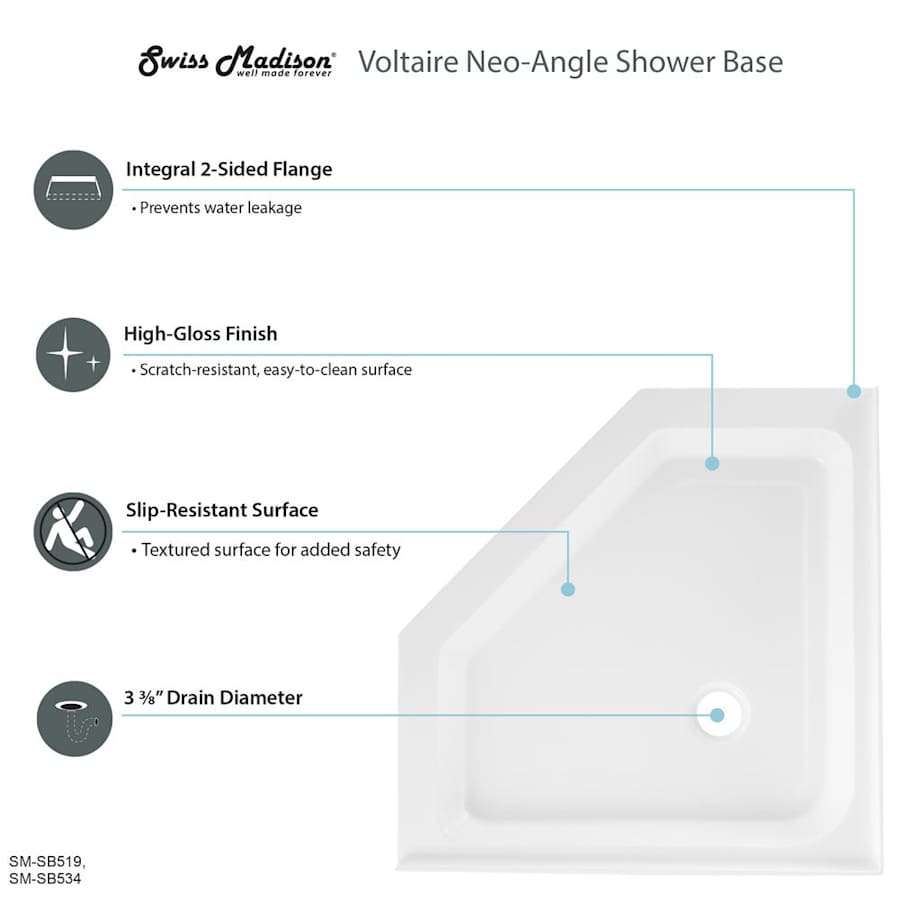 Swiss Madison® well made forever Voltaire Neo-Angle Shower Base

Integral 2-Sided Flange
• Prevents water leakage

High-Gloss Finish
• Scratch-resistant, easy-to-clean surface

Slip-Resistant Surface
• Textured surface for added safety

3 ⅜" Drain Diameter

SM-SB519,
SM-SB534