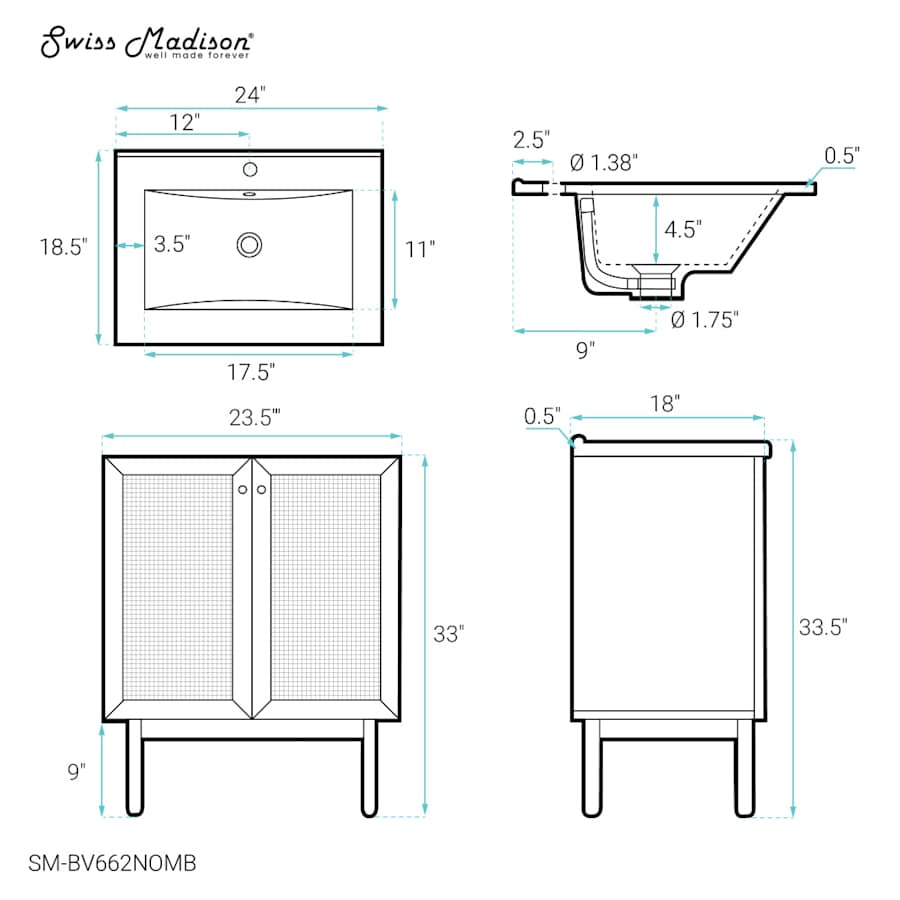 Swiss Madison®
well made forever

24"
12"
18.5"
3.5"
11"
17.5"

2.5"
Ø 1.38"
0.5"
4.5"
Ø 1.75"
9"

23.5'"
33"
9"

0.5"
18"
33.5"

SM-BV662NOMB