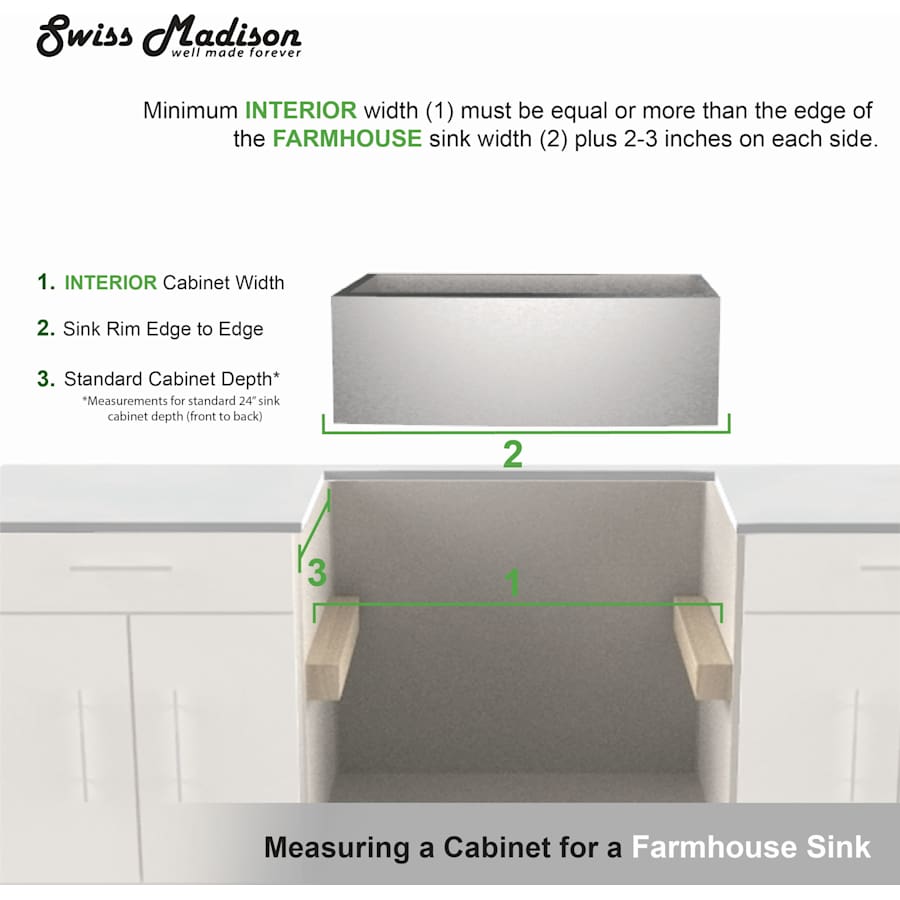 Swiss Madison
well made forever

Minimum INTERIOR width (1) must be equal or more than the edge of the FARMHOUSE sink width (2) plus 2-3 inches on each side.

1. INTERIOR Cabinet Width

2. Sink Rim Edge to Edge

3. Standard Cabinet Depth*
*Measurements for standard 24" sink cabinet depth (front to back)

2

3

1

Measuring a Cabinet for a Farmhouse Sink