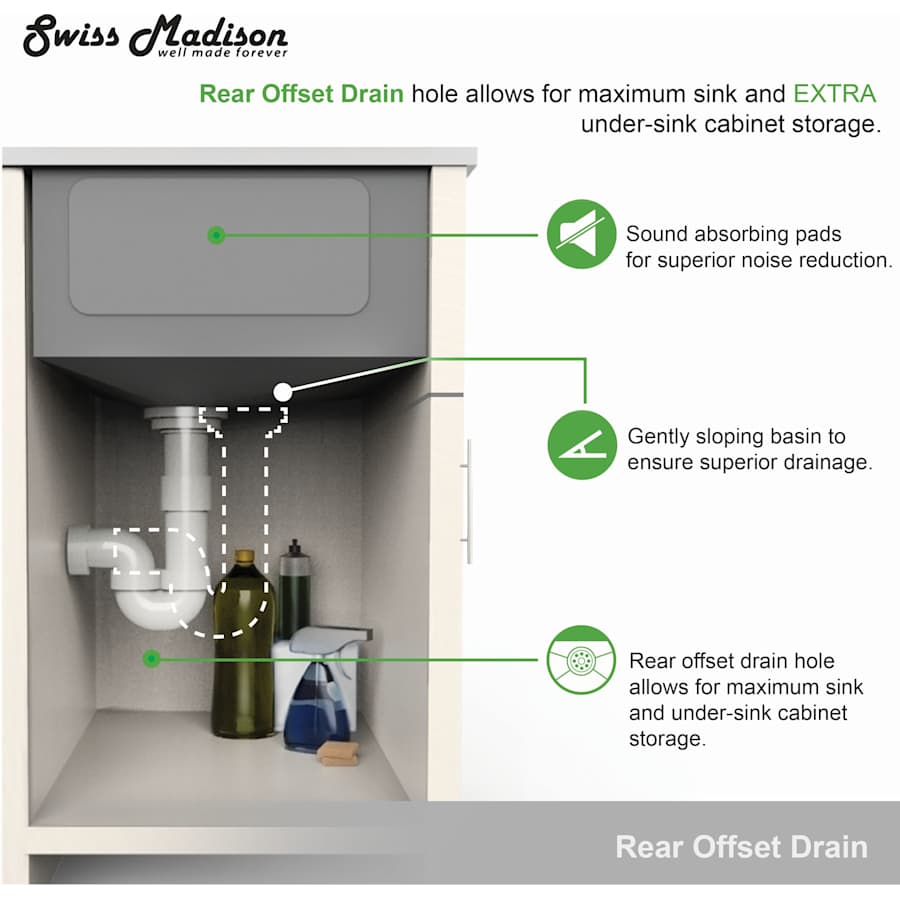 Swiss Madison
well made forever

Rear Offset Drain hole allows for maximum sink and EXTRA under-sink cabinet storage.

Sound absorbing pads for superior noise reduction.

Gently sloping basin to ensure superior drainage.

Rear offset drain hole allows for maximum sink and under-sink cabinet storage.

Rear Offset Drain