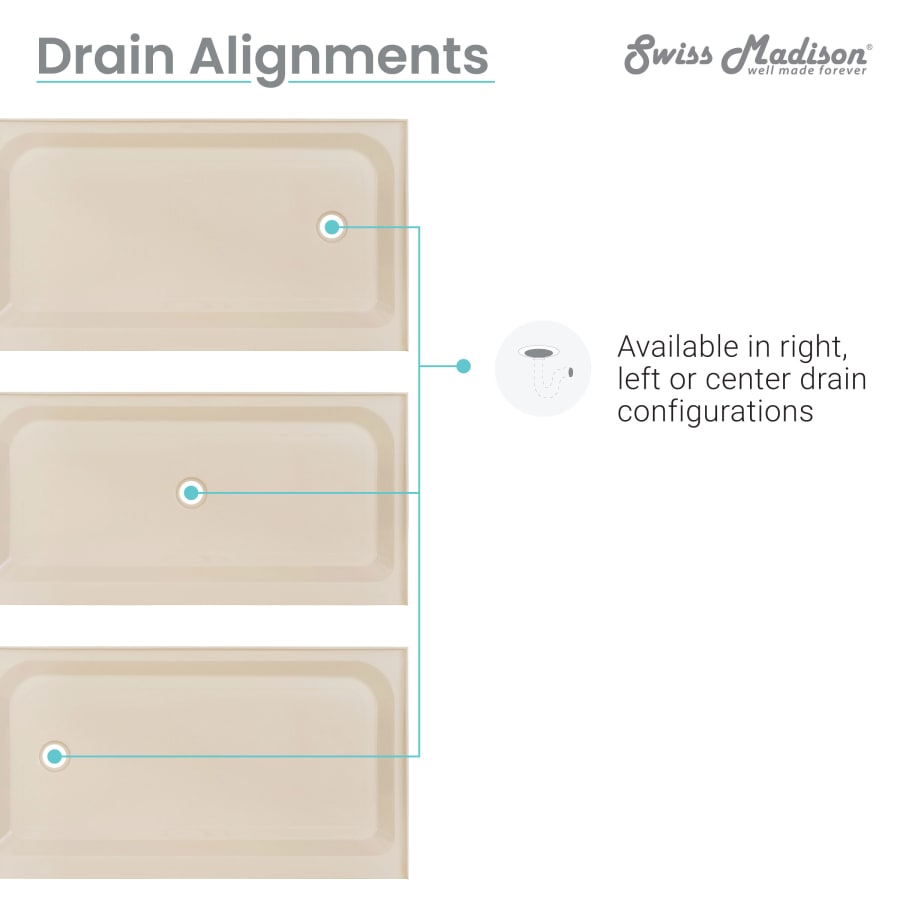 Drain Alignments

Swiss Madison®
well made forever

Available in right, left or center drain configurations