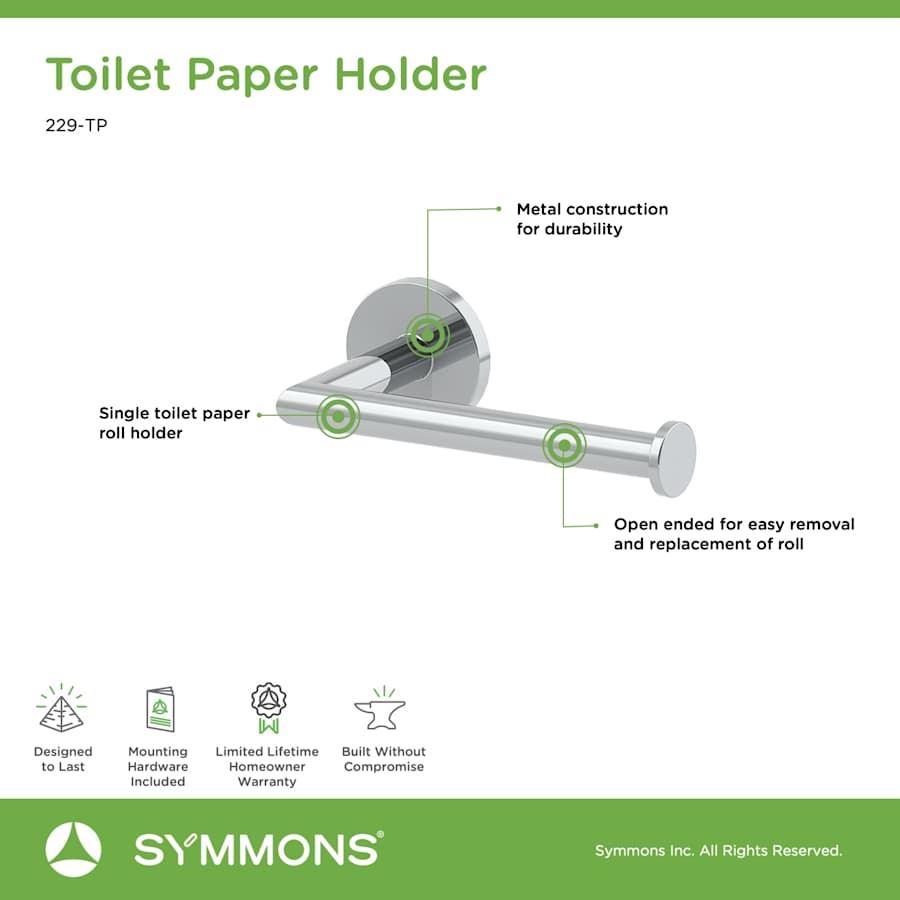 Toilet Paper Holder

229-TP

Metal construction for durability

Single toilet paper roll holder

Open ended for easy removal and replacement of roll

Designed to Last

Mounting Hardware Included

Limited Lifetime Homeowner Warranty

Built Without Compromise

SYMMONS®

Symmons Inc. All Rights Reserved.