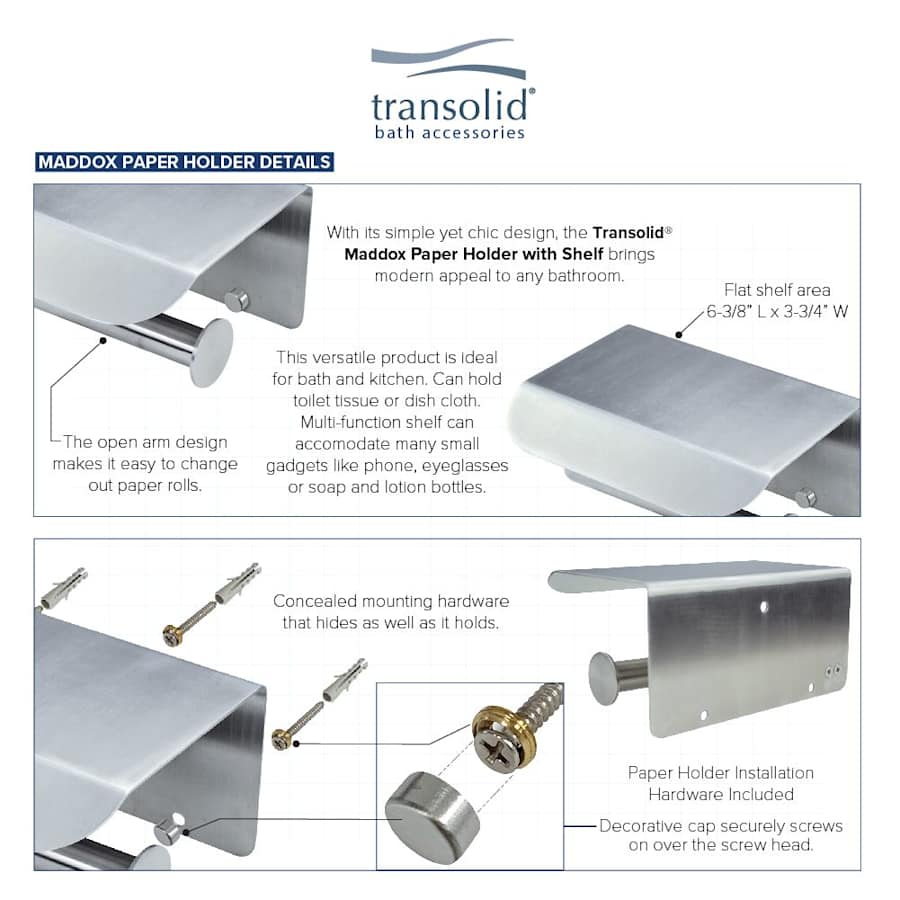 transolid®
bath accessories

MADDOX PAPER HOLDER DETAILS

With its simple yet chic design, the Transolid® Maddox Paper Holder with Shelf brings modern appeal to any bathroom.

Flat shelf area 6-3/8" L x 3-3/4" W

This versatile product is ideal for bath and kitchen. Can hold toilet tissue or dish cloth. Multi-function shelf can accomodate many small gadgets like phone, eyeglasses or soap and lotion bottles.

The open arm design makes it easy to change out paper rolls.

Concealed mounting hardware that hides as well as it holds.

Paper Holder Installation Hardware Included

Decorative cap securely screws on over the screw head.