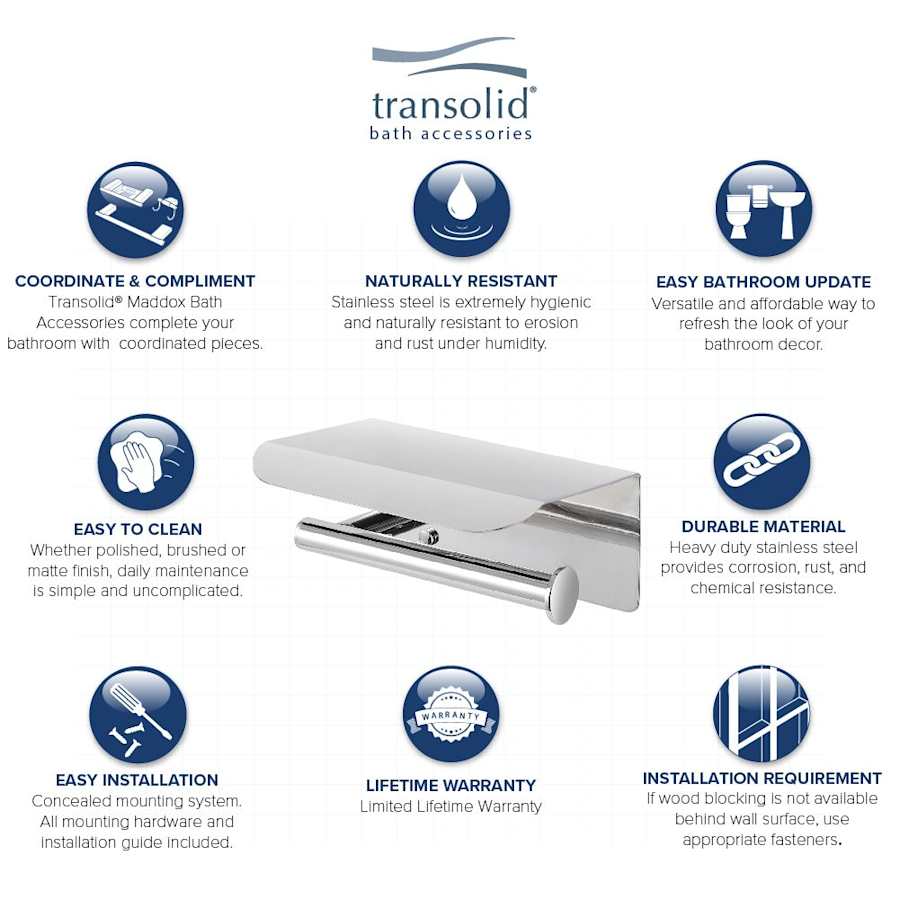 transolid®
bath accessories

COORDINATE & COMPLIMENT
Transolid® Maddox Bath Accessories complete your bathroom with coordinated pieces.

NATURALLY RESISTANT
Stainless steel is extremely hygienic and naturally resistant to erosion and rust under humidity.

EASY BATHROOM UPDATE
Versatile and affordable way to refresh the look of your bathroom decor.

EASY TO CLEAN
Whether polished, brushed or matte finish, daily maintenance is simple and uncomplicated.

DURABLE MATERIAL
Heavy duty stainless steel provides corrosion, rust, and chemical resistance.

EASY INSTALLATION
Concealed mounting system. All mounting hardware and installation guide included.

WARRANTY

LIFETIME WARRANTY
Limited Lifetime Warranty

INSTALLATION REQUIREMENT
If wood blocking is not available behind wall surface, use appropriate fasteners.