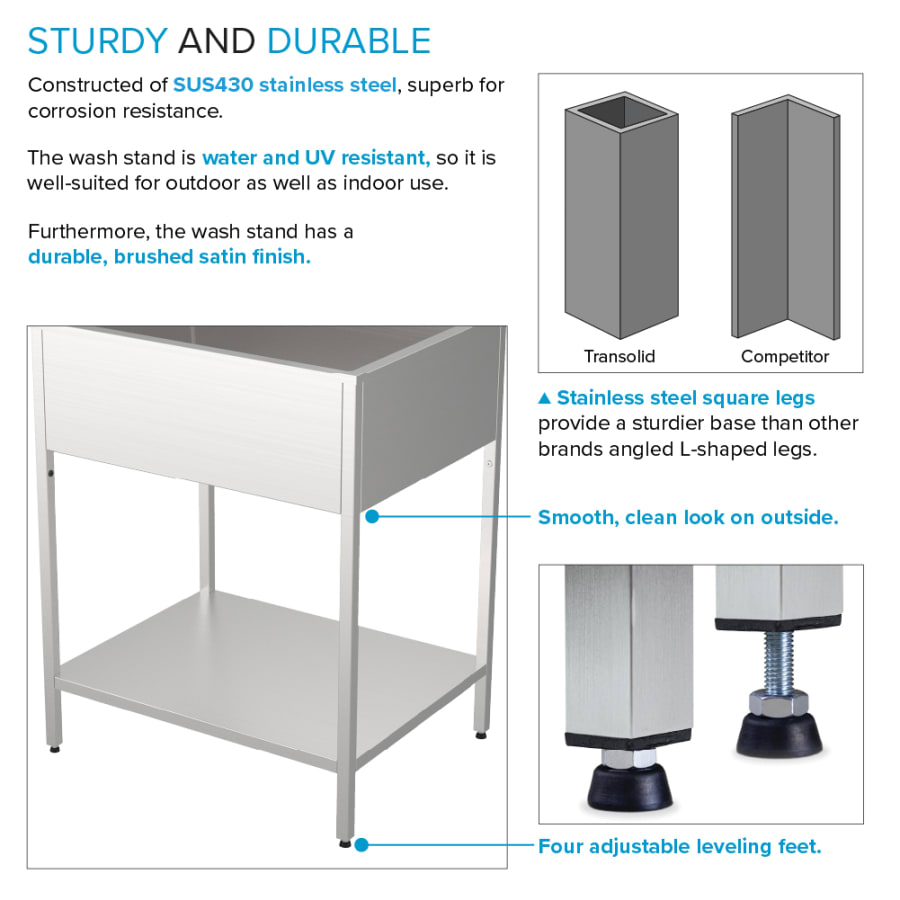 STURDY AND DURABLE

Constructed of SUS430 stainless steel, superb for corrosion resistance.

The wash stand is water and UV resistant, so it is well-suited for outdoor as well as indoor use.

Furthermore, the wash stand has a durable, brushed satin finish.

Transolid

Competitor

▲ Stainless steel square legs provide a sturdier base than other brands angled L-shaped legs.

Smooth, clean look on outside.

Four adjustable leveling feet.