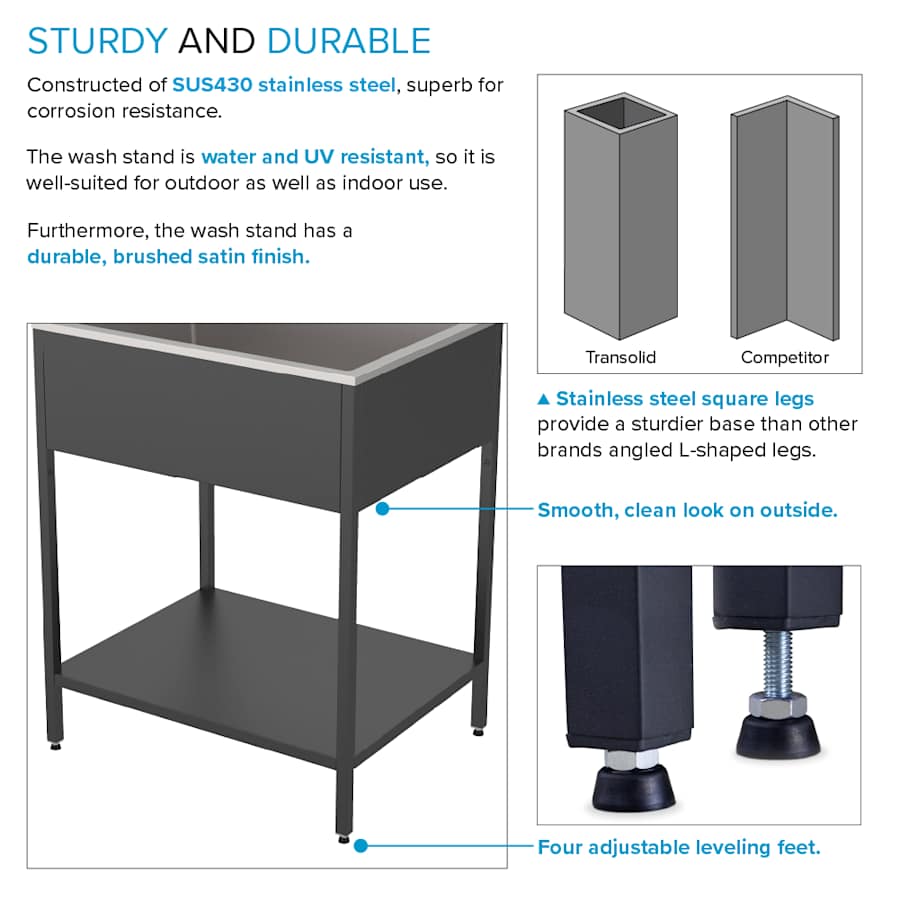 STURDY AND DURABLE

Constructed of SUS430 stainless steel, superb for corrosion resistance.

The wash stand is water and UV resistant, so it is well-suited for outdoor as well as indoor use.

Furthermore, the wash stand has a durable, brushed satin finish.

Transolid

Competitor

▲ Stainless steel square legs provide a sturdier base than other brands angled L-shaped legs.

Smooth, clean look on outside.

Four adjustable leveling feet.