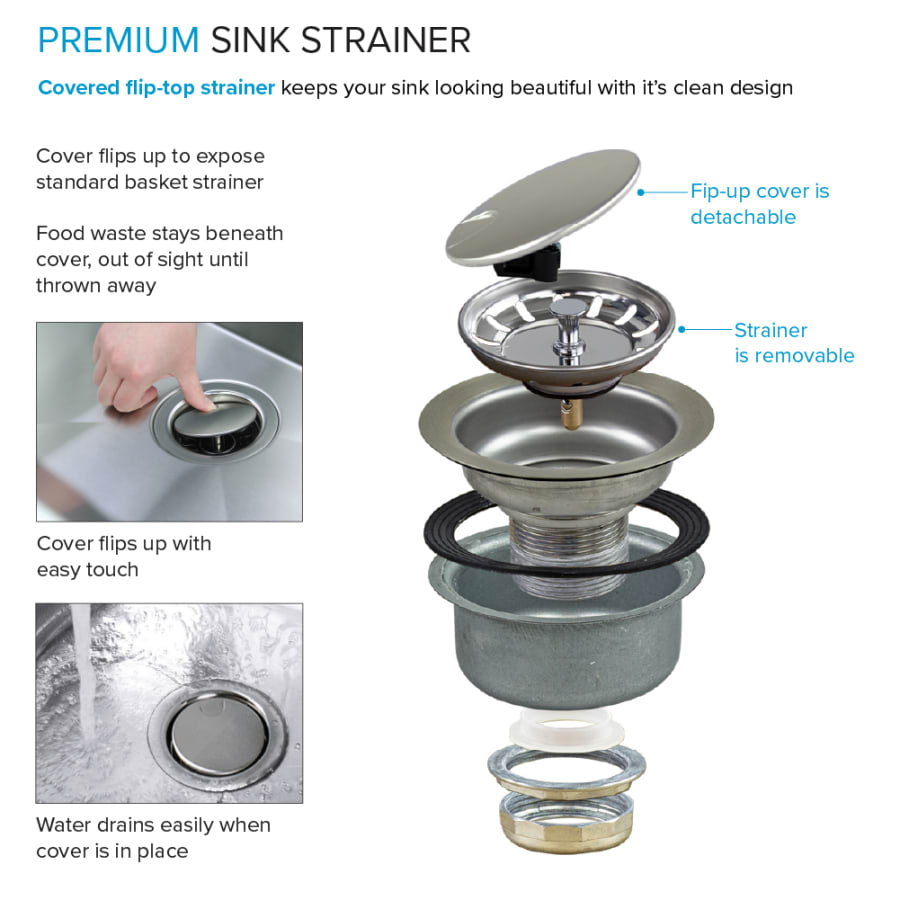 PREMIUM SINK STRAINER

Covered flip-top strainer keeps your sink looking beautiful with it's clean design

Cover flips up to expose standard basket strainer

Food waste stays beneath cover, out of sight until thrown away

Cover flips up with easy touch

Water drains easily when cover is in place

Fip-up cover is detachable

Strainer is removable