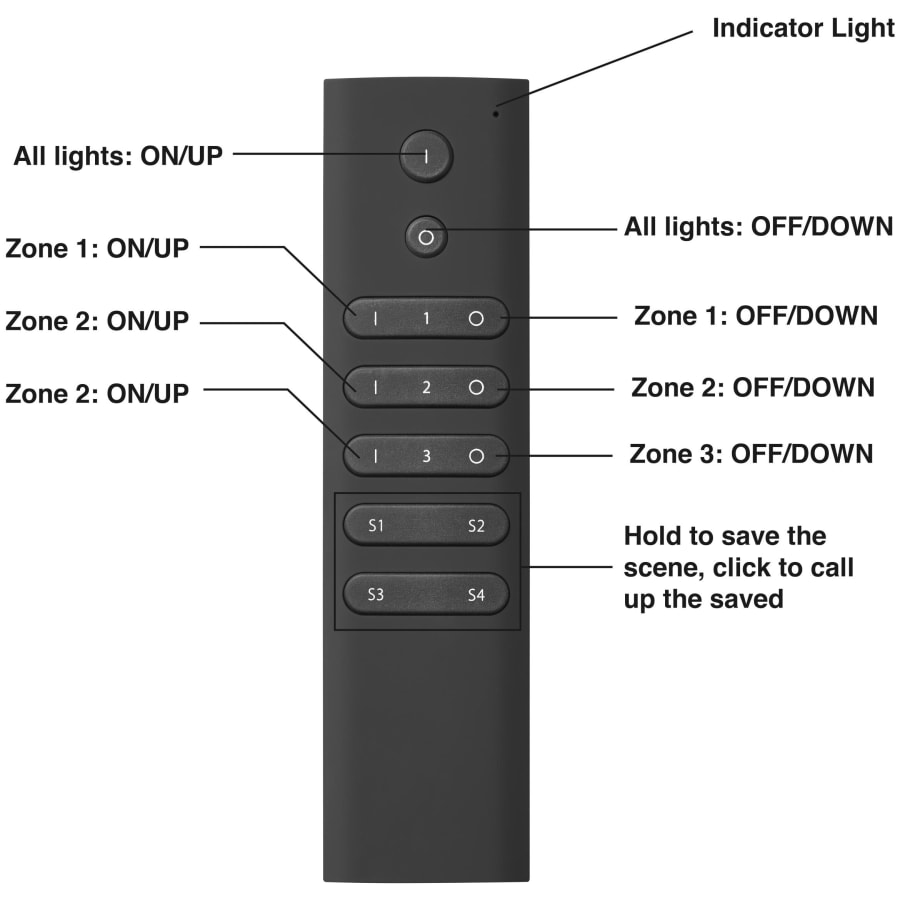 Indicator Light

All lights: ON/UP

I

O

All lights: OFF/DOWN

Zone 1: ON/UP

I 1 O

Zone 1: OFF/DOWN

Zone 2: ON/UP

I 2 O

Zone 2: OFF/DOWN

Zone 2: ON/UP

I 3 O

Zone 3: OFF/DOWN

S1 S2

S3 S4

Hold to save the scene, click to call up the saved