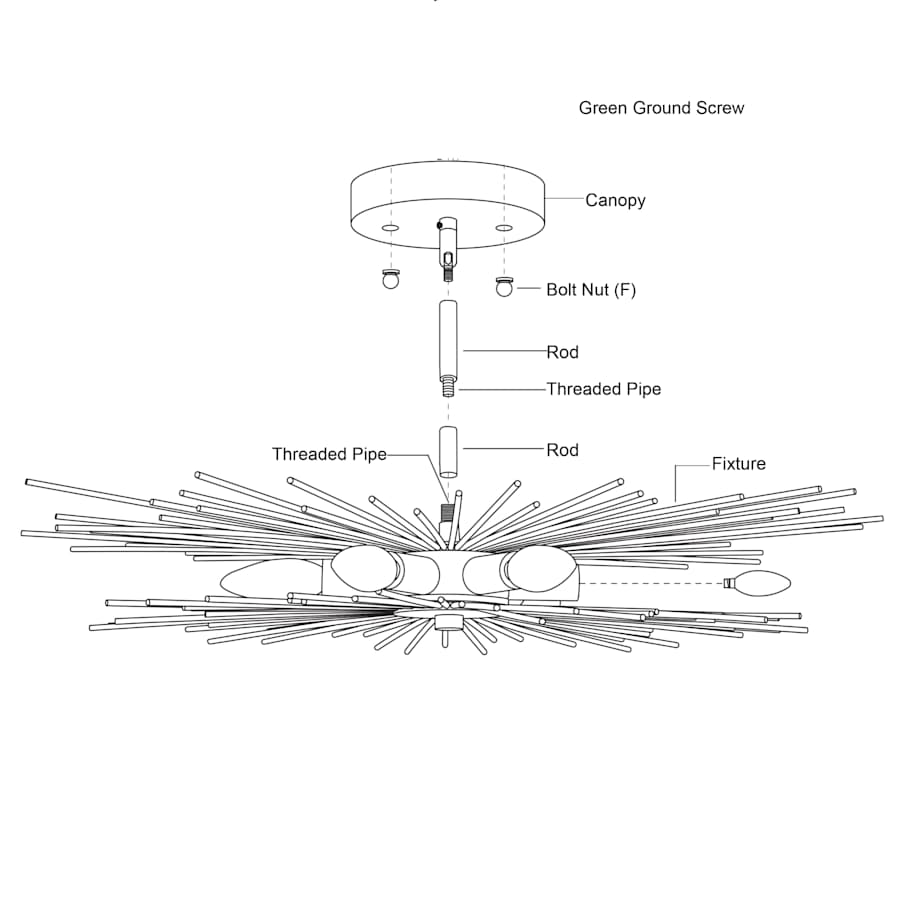 Green Ground Screw

Canopy

Bolt Nut (F)

Rod

Threaded Pipe

Threaded Pipe

Rod

Fixture