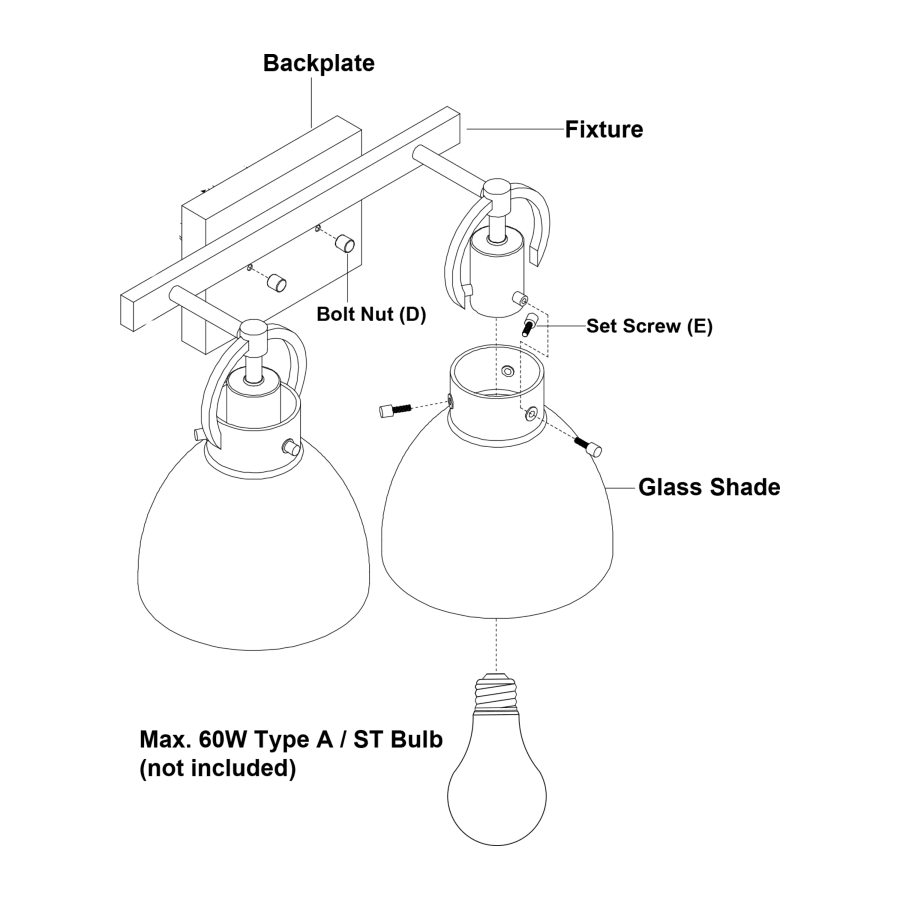 Backplate

Fixture

Bolt Nut (D)

Set Screw (E)

Glass Shade

Max. 60W Type A / ST Bulb
(not included)