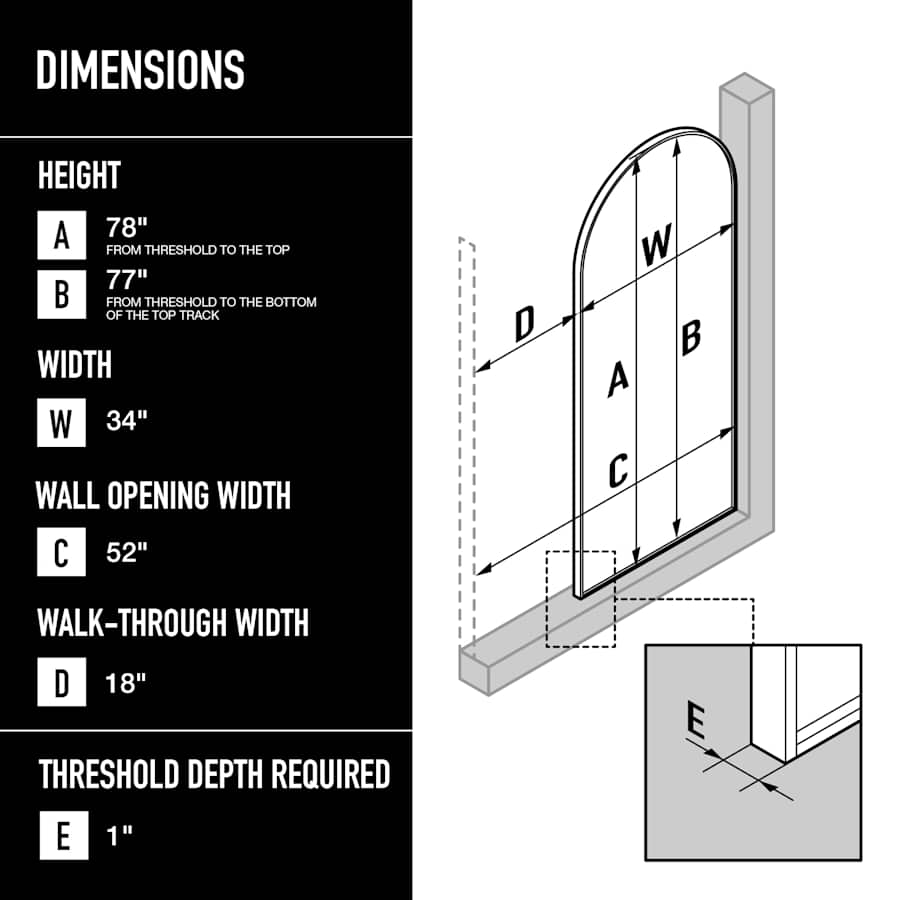 DIMENSIONS

HEIGHT

A 78"
FROM THRESHOLD TO THE TOP

B 77"
FROM THRESHOLD TO THE BOTTOM OF THE TOP TRACK

WIDTH

W 34"

WALL OPENING WIDTH

C 52"

WALK-THROUGH WIDTH

D 18"

THRESHOLD DEPTH REQUIRED

E 1"

W

D

A

B

C

E