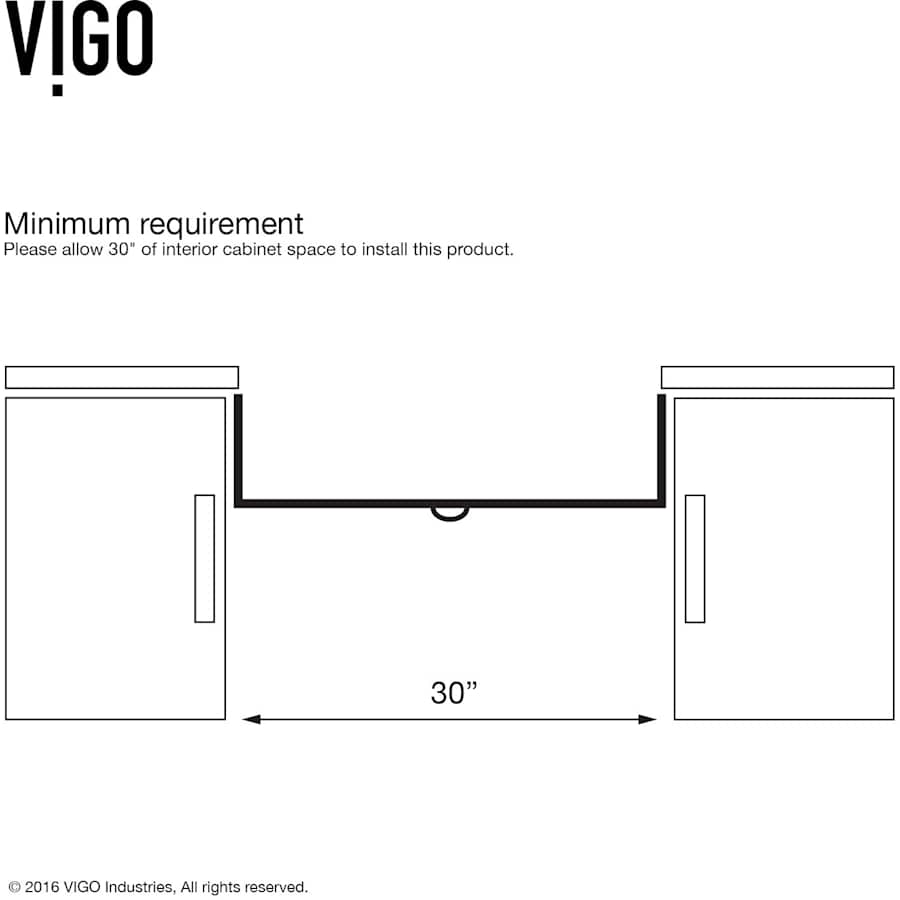 VIGO

Minimum requirement
Please allow 30" of interior cabinet space to install this product.

30”

© 2016 VIGO Industries, All rights reserved.