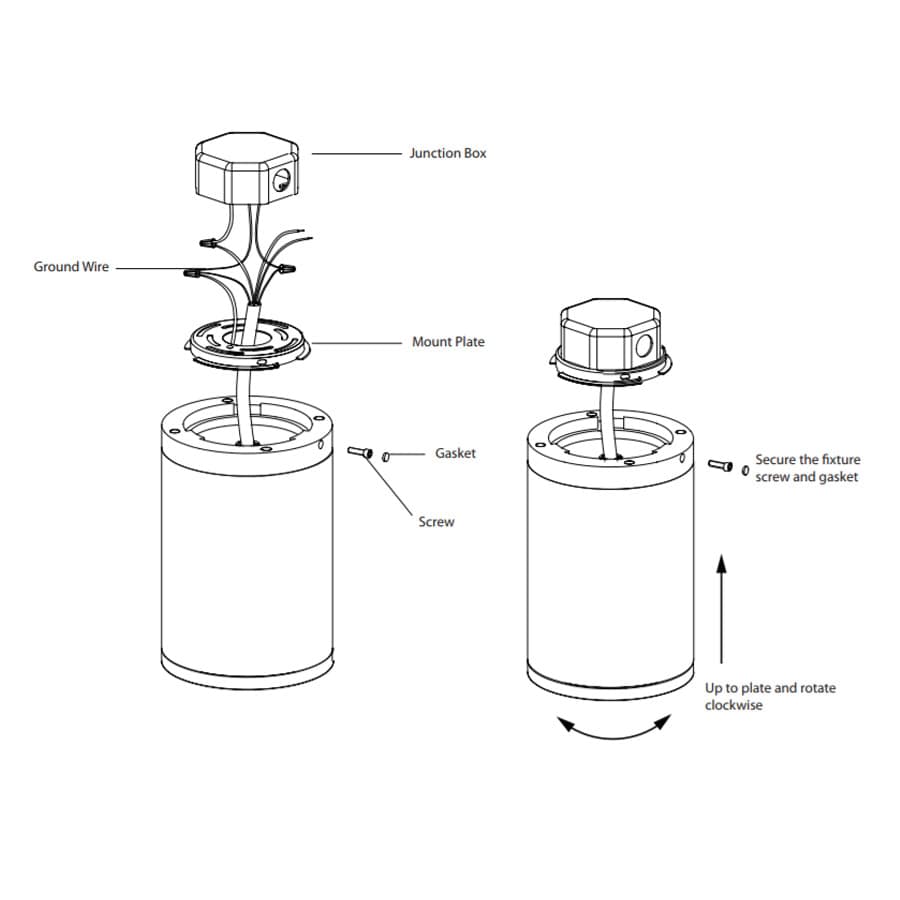 Junction Box

Ground Wire

Mount Plate

Gasket

Screw

Secure the fixture screw and gasket

Up to plate and rotate clockwise