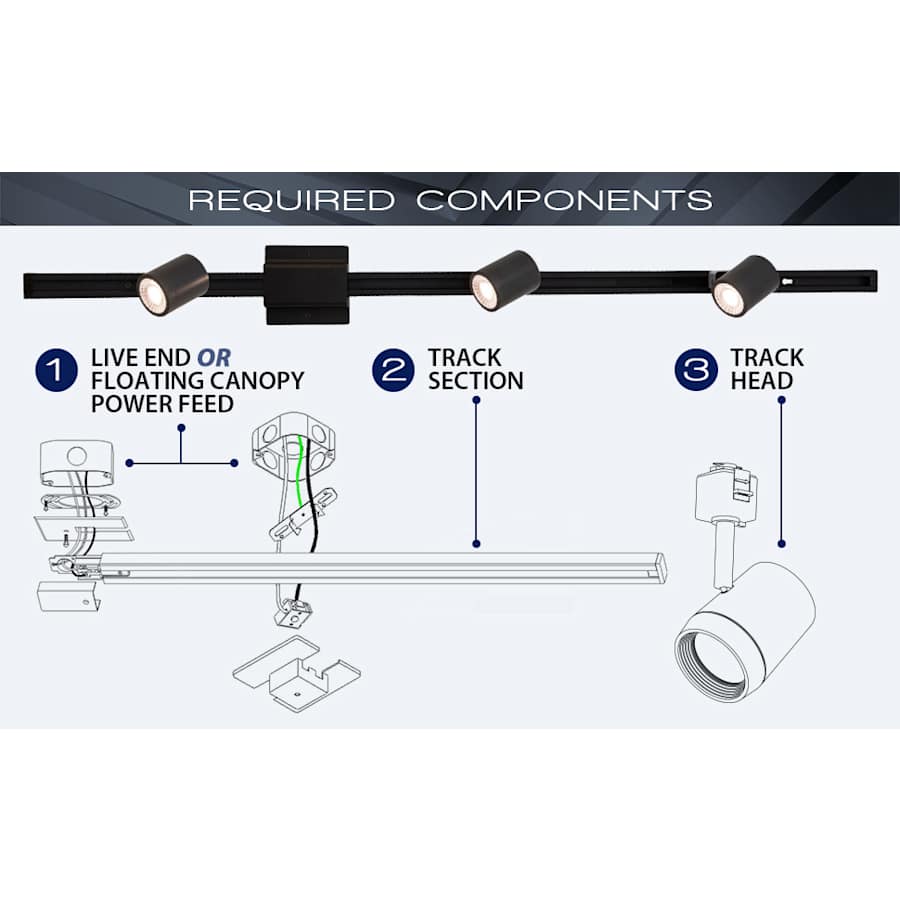 REQUIRED COMPONENTS

1 LIVE END OR FLOATING CANOPY POWER FEED

2 TRACK SECTION

3 TRACK HEAD