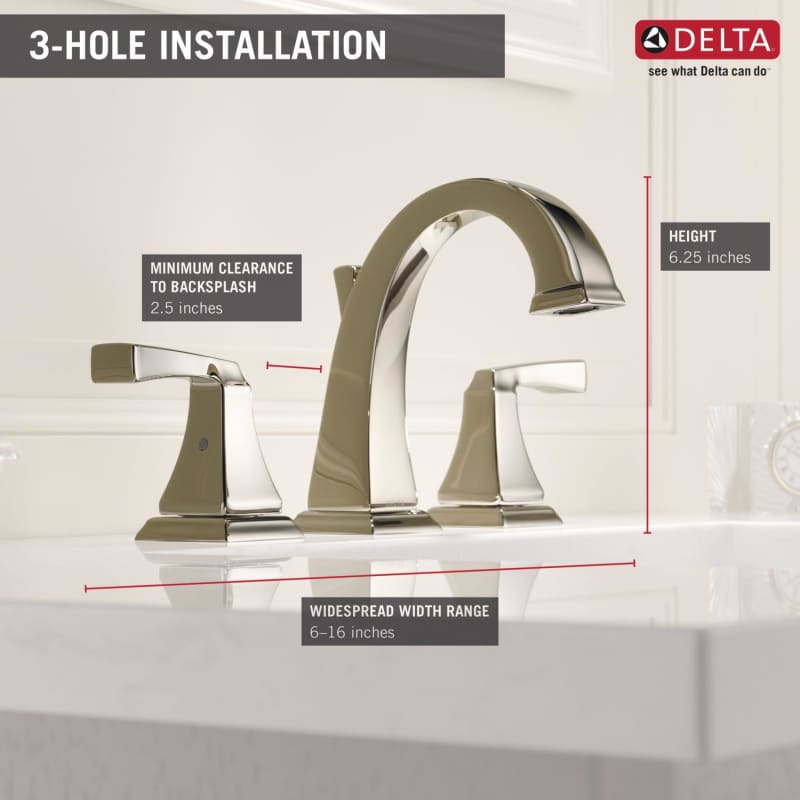 3-HOLE INSTALLATION

DELTA
see what Delta can do™

MINIMUM CLEARANCE TO BACKSPLASH
2.5 inches

HEIGHT
6.25 inches

WIDESPREAD WIDTH RANGE
6–16 inches