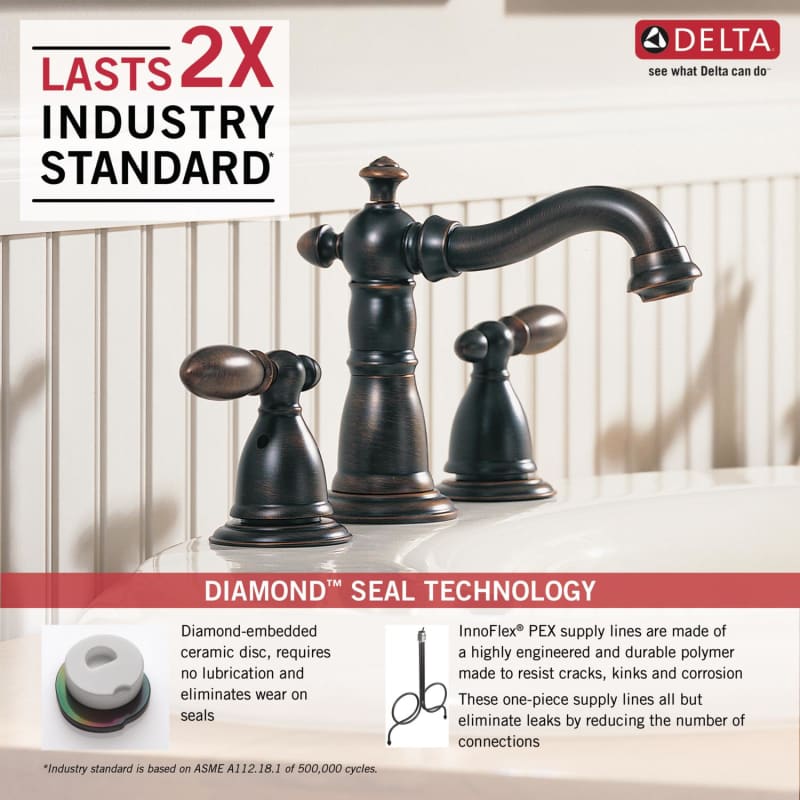 LASTS 2X
INDUSTRY
STANDARD*

DELTA
see what Delta can do™

DIAMOND™ SEAL TECHNOLOGY

Diamond-embedded ceramic disc, requires no lubrication and eliminates wear on seals

InnoFlex® PEX supply lines are made of a highly engineered and durable polymer made to resist cracks, kinks and corrosion

These one-piece supply lines all but eliminate leaks by reducing the number of connections

*Industry standard is based on ASME A112.18.1 of 500,000 cycles.