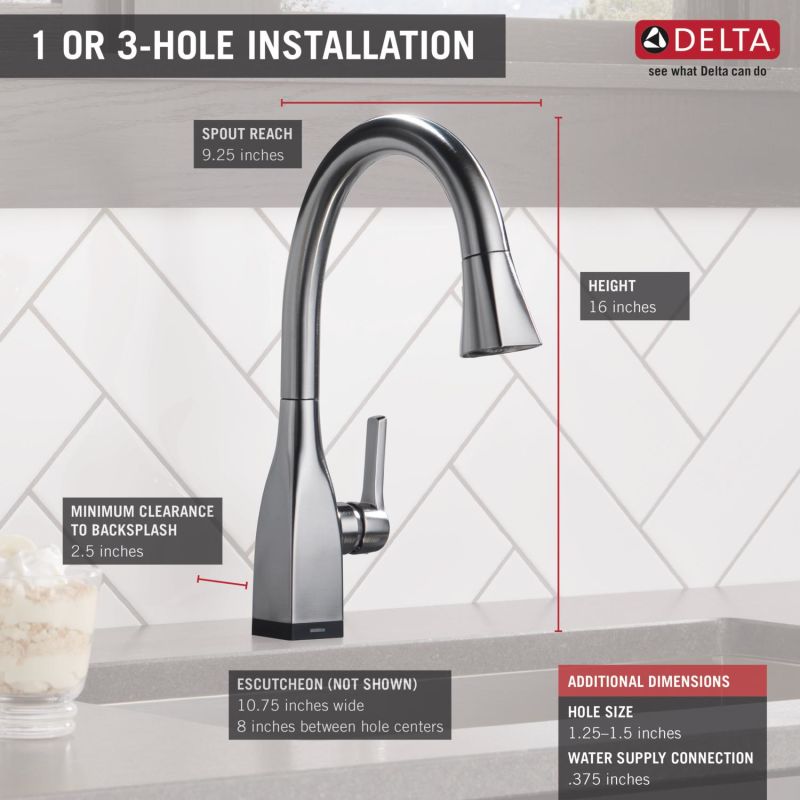 1 OR 3-HOLE INSTALLATION

DELTA
see what Delta can do

SPOUT REACH
9.25 inches

HEIGHT
16 inches

MINIMUM CLEARANCE TO BACKSPLASH
2.5 inches

ESCUTCHEON (NOT SHOWN)
10.75 inches wide
8 inches between hole centers

ADDITIONAL DIMENSIONS

HOLE SIZE
1.25–1.5 inches

WATER SUPPLY CONNECTION
.375 inches