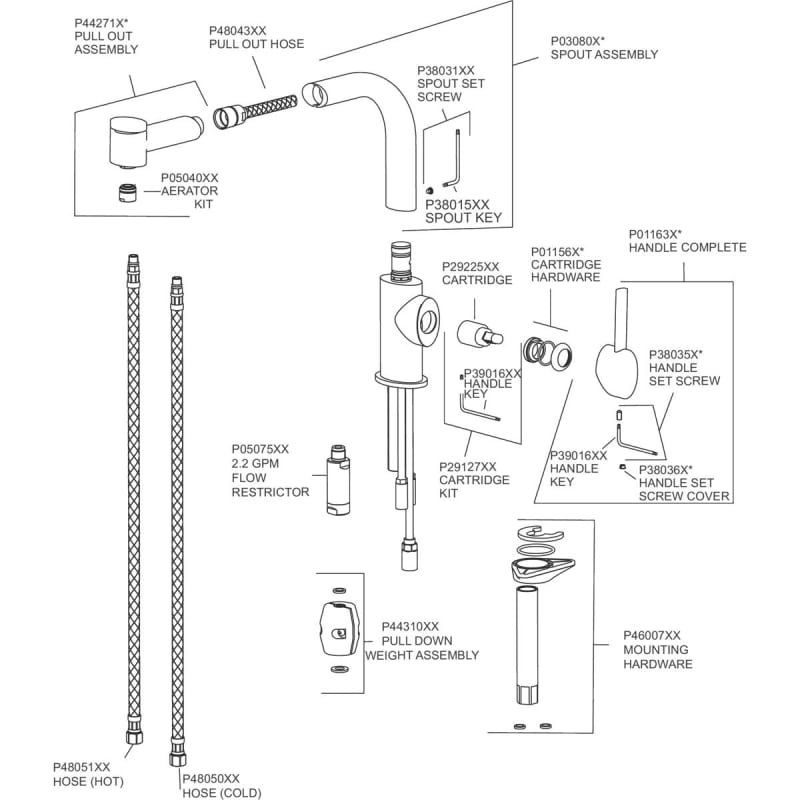 P44271X*
PULL OUT
ASSEMBLY

P48043XX
PULL OUT HOSE

P03080X*
SPOUT ASSEMBLY

P38031XX
SPOUT SET
SCREW

P05040XX
AERATOR
KIT

P38015XX
SPOUT KEY

P29225XX
CARTRIDGE

P01156X*
CARTRIDGE
HARDWARE

P01163X*
HANDLE COMPLETE

P39016XX
HANDLE
KEY

P38035X*
HANDLE
SET SCREW

P05075XX
2.2 GPM
FLOW
RESTRICTOR

P29127XX
CARTRIDGE
KIT

P39016XX
HANDLE
KEY

P38036X*
HANDLE SET
SCREW COVER

P44310XX
PULL DOWN
WEIGHT ASSEMBLY

P46007XX
MOUNTING
HARDWARE

P48051XX
HOSE (HOT)

P48050XX
HOSE (COLD)