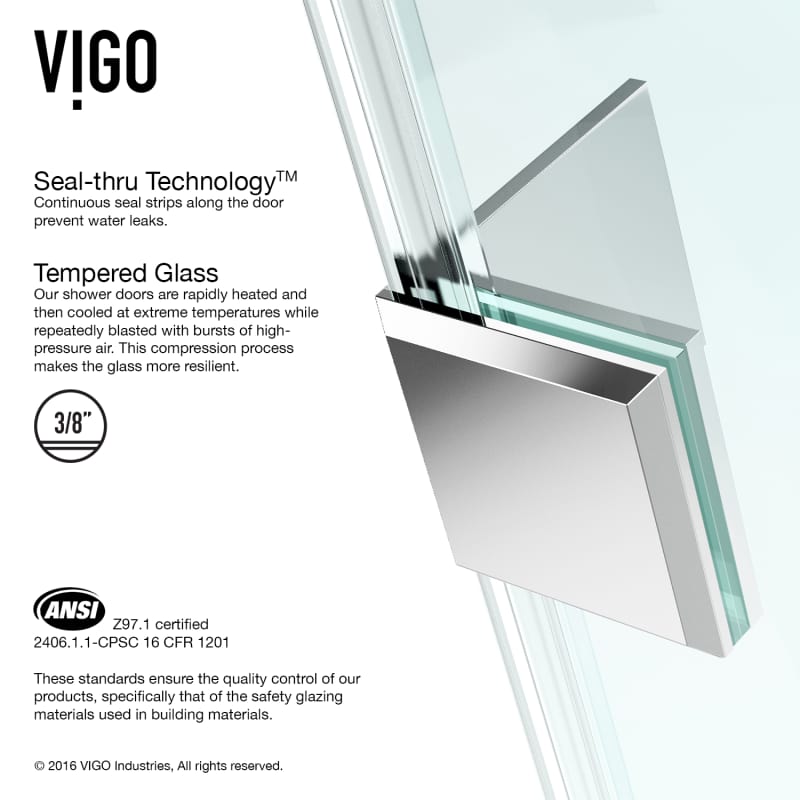 VIGO

Seal-thru Technology™
Continuous seal strips along the door prevent water leaks.

Tempered Glass
Our shower doors are rapidly heated and then cooled at extreme temperatures while repeatedly blasted with bursts of high-pressure air. This compression process makes the glass more resilient.

3/8"

ANSI
Z97.1 certified
2406.1.1-CPSC 16 CFR 1201

These standards ensure the quality control of our products, specifically that of the safety glazing materials used in building materials.

© 2016 VIGO Industries, All rights reserved.