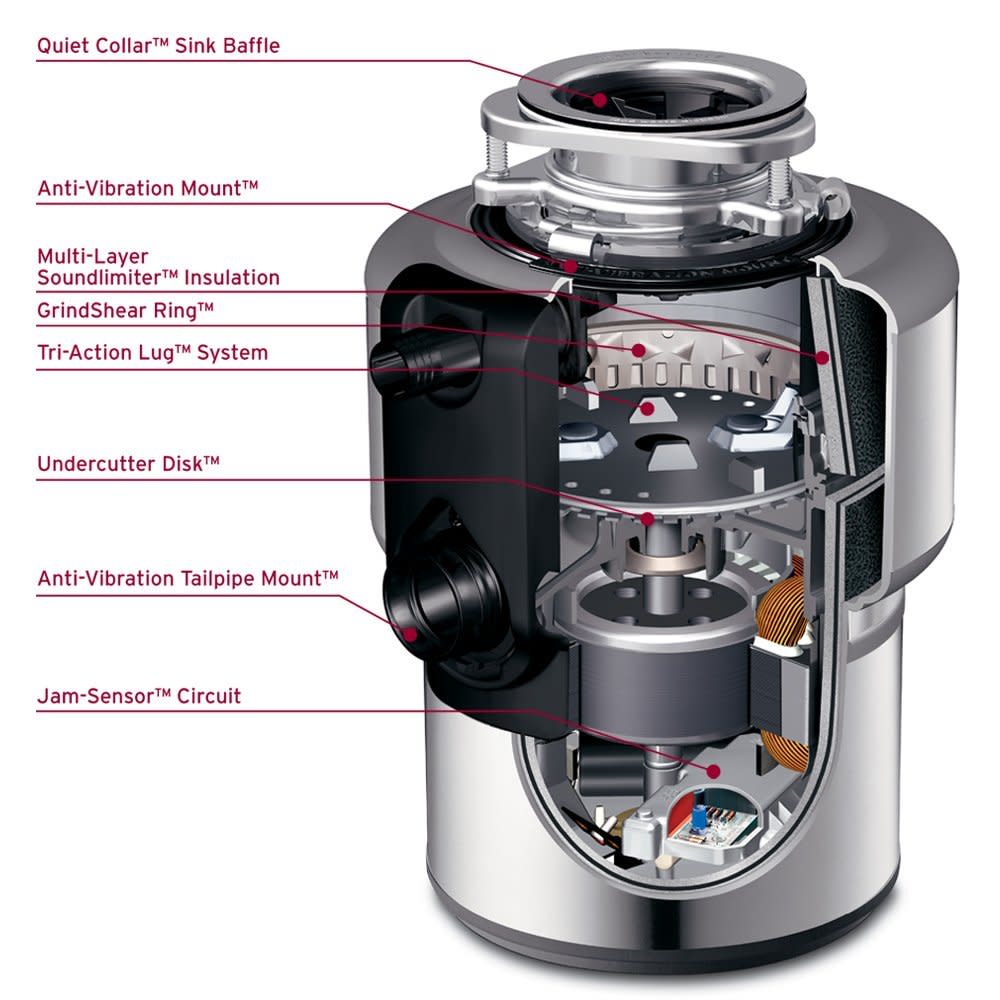 Quiet Collar™ Sink Baffle

Anti-Vibration Mount™

Multi-Layer
Soundlimiter™ Insulation

GrindShear Ring™

Tri-Action Lug™ System

Undercutter Disk™

Anti-Vibration Tailpipe Mount™

Jam-Sensor™ Circuit