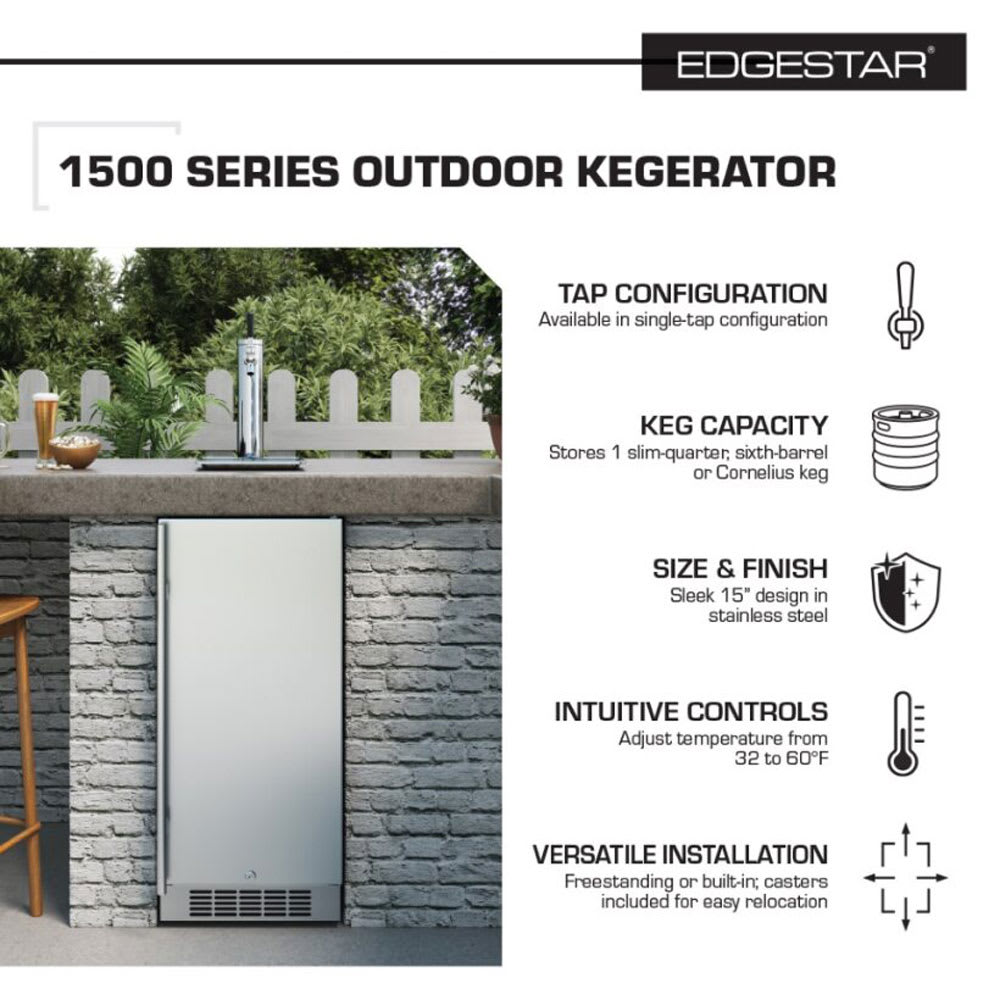 EDGESTAR®

1500 SERIES OUTDOOR KEGERATOR

TAP CONFIGURATION
Available in single-tap configuration

KEG CAPACITY
Stores 1 slim-quarter, sixth-barrel or Cornelius keg

SIZE & FINISH
Sleek 15" design in stainless steel

INTUITIVE CONTROLS
Adjust temperature from 32 to 60°F

VERSATILE INSTALLATION
Freestanding or built-in; casters included for easy relocation