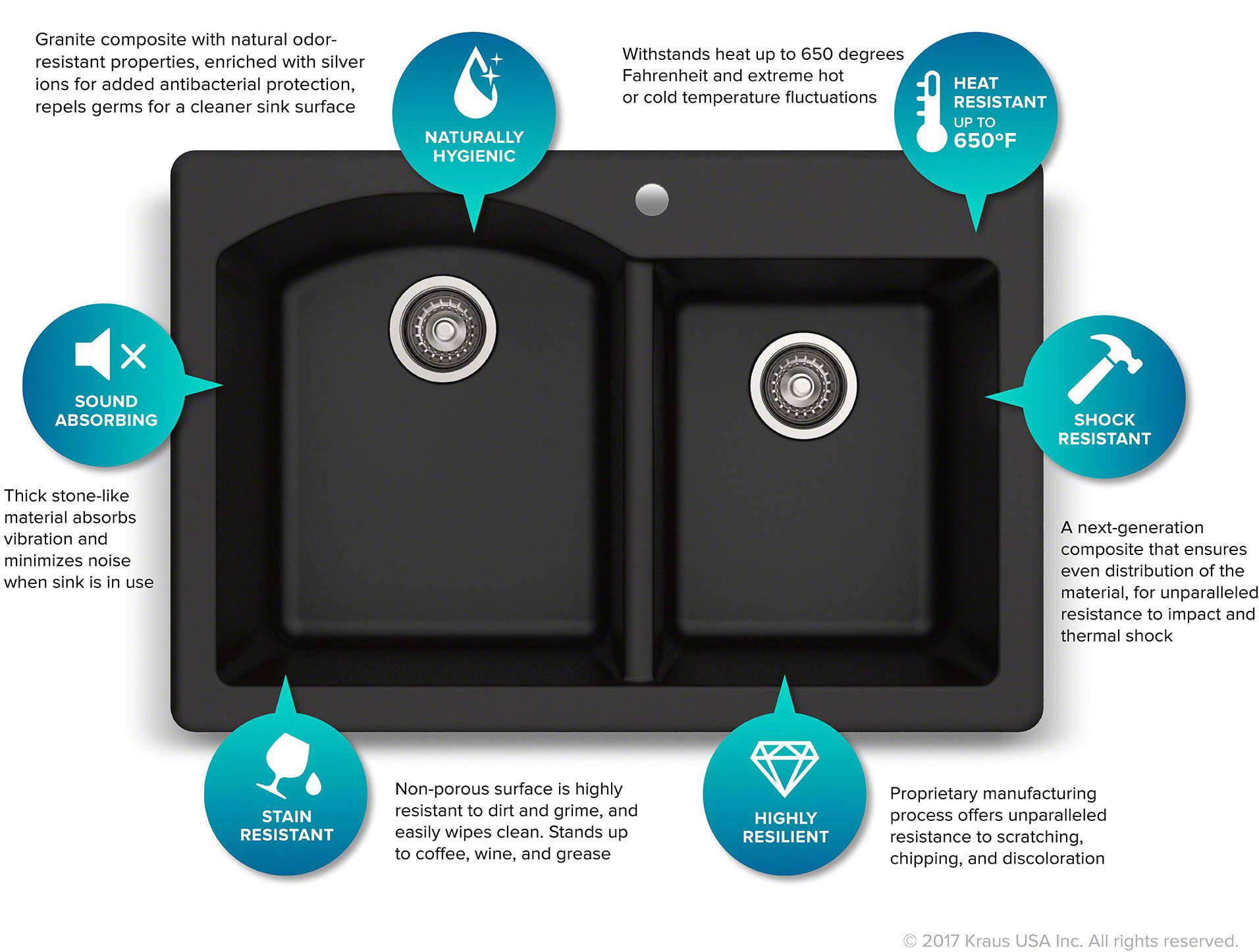 Granite composite with natural odor-resistant properties, enriched with silver ions for added antibacterial protection, repels germs for a cleaner sink surface

NATURALLY HYGIENIC

Withstands heat up to 650 degrees Fahrenheit and extreme hot or cold temperature fluctuations

HEAT RESISTANT UP TO 650°F

SOUND ABSORBING

Thick stone-like material absorbs vibration and minimizes noise when sink is in use

SHOCK RESISTANT

A next-generation composite that ensures even distribution of the material, for unparalleled resistance to impact and thermal shock

STAIN RESISTANT

Non-porous surface is highly resistant to dirt and grime, and easily wipes clean. Stands up to coffee, wine, and grease

HIGHLY RESILIENT

Proprietary manufacturing process offers unparalleled resistance to scratching, chipping, and discoloration

© 2017 Kraus USA Inc. All rights reserved.