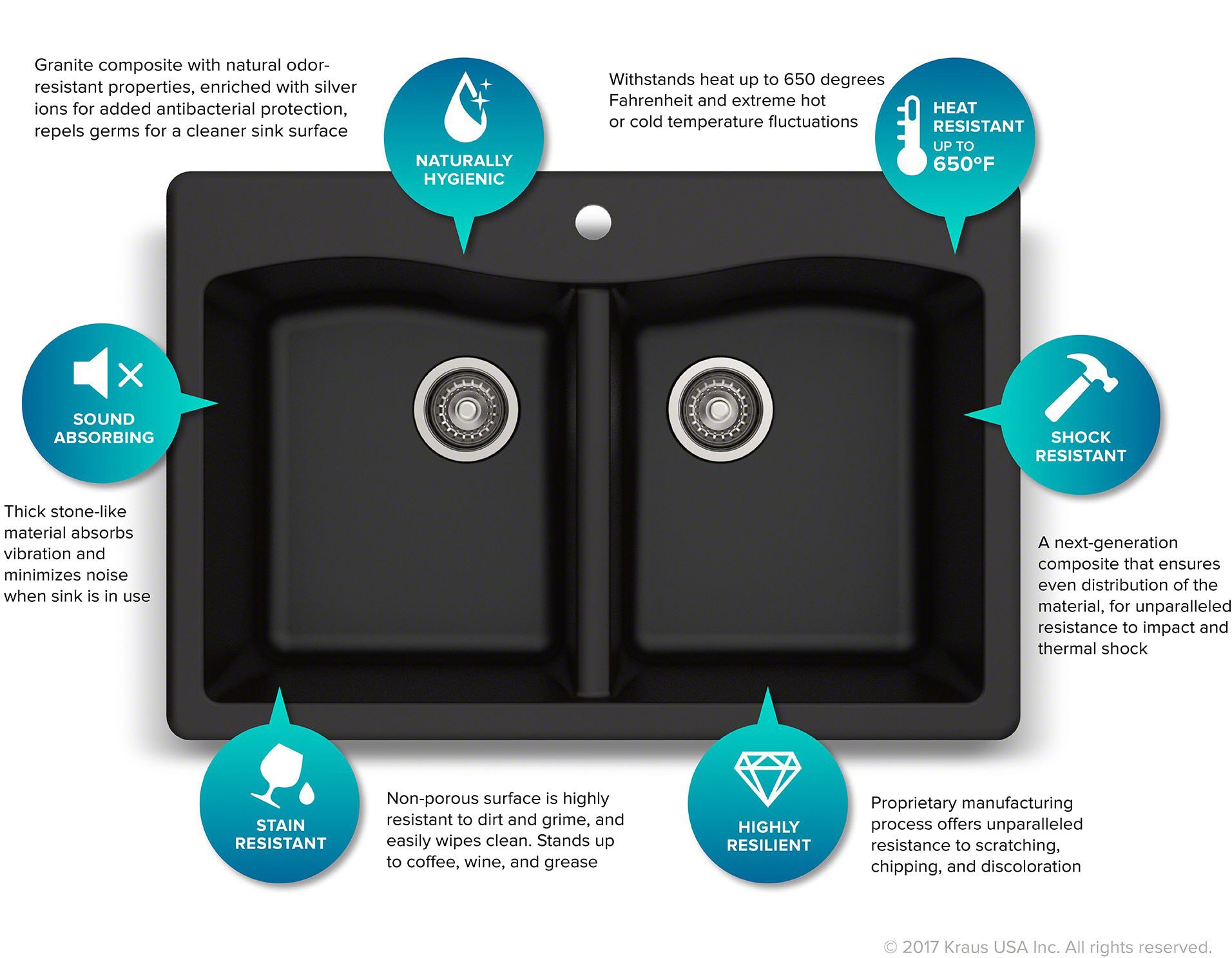 Granite composite with natural odor-resistant properties, enriched with silver ions for added antibacterial protection, repels germs for a cleaner sink surface

NATURALLY HYGIENIC

Withstands heat up to 650 degrees Fahrenheit and extreme hot or cold temperature fluctuations

HEAT RESISTANT UP TO 650°F

SOUND ABSORBING

Thick stone-like material absorbs vibration and minimizes noise when sink is in use

SHOCK RESISTANT

A next-generation composite that ensures even distribution of the material, for unparalleled resistance to impact and thermal shock

STAIN RESISTANT

Non-porous surface is highly resistant to dirt and grime, and easily wipes clean. Stands up to coffee, wine, and grease

HIGHLY RESILIENT

Proprietary manufacturing process offers unparalleled resistance to scratching, chipping, and discoloration

© 2017 Kraus USA Inc. All rights reserved.