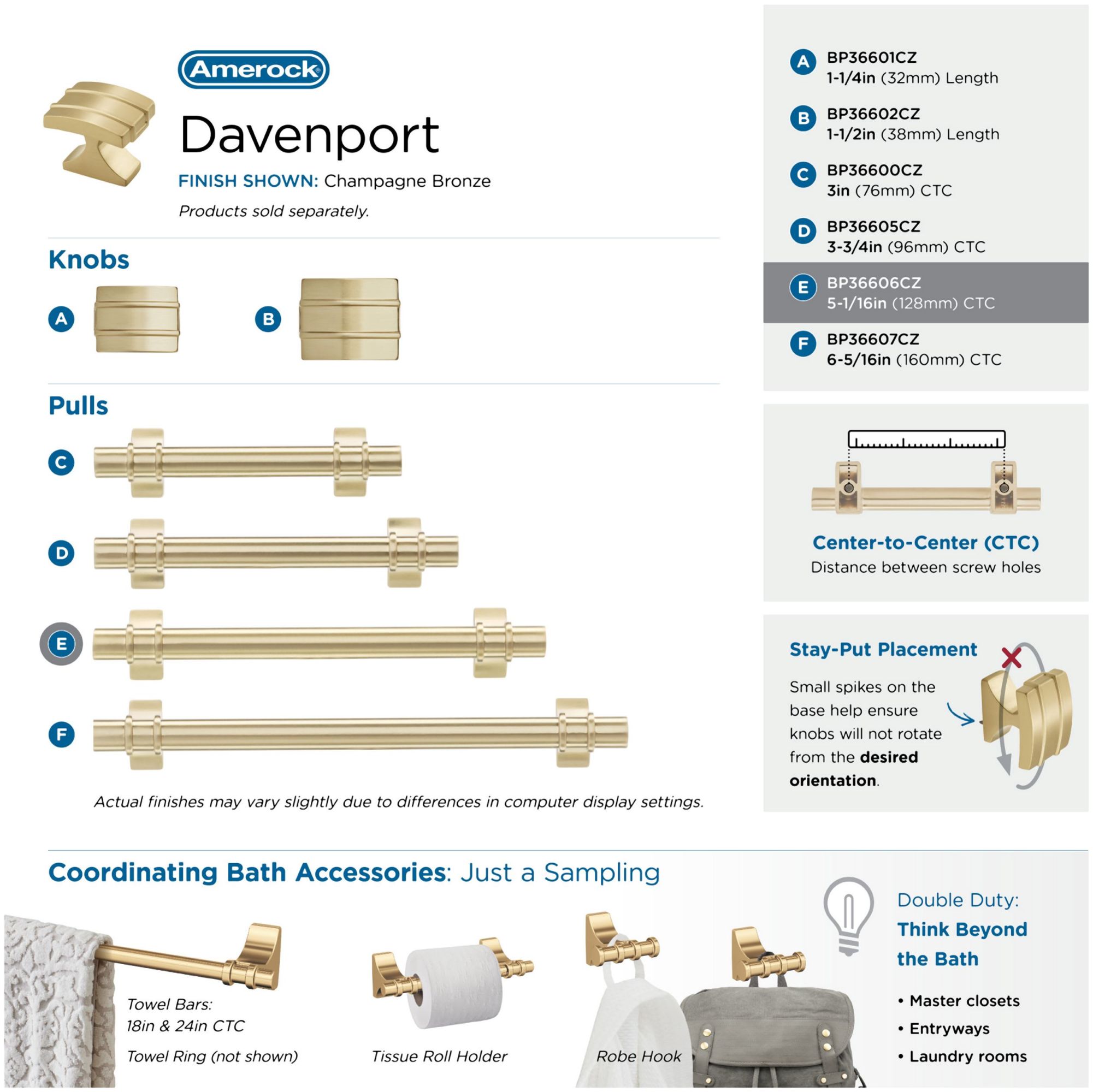 Amerock

Davenport

FINISH SHOWN: Champagne Bronze

Products sold separately.

Knobs

A

B

Pulls

C

D

E

F

Actual finishes may vary slightly due to differences in computer display settings.

A BP36601CZ
1-1/4in (32mm) Length

B BP36602CZ
1-1/2in (38mm) Length

C BP36600CZ
3in (76mm) CTC

D BP36605CZ
3-3/4in (96mm) CTC

E BP36606CZ
5-1/16in (128mm) CTC

F BP36607CZ
6-5/16in (160mm) CTC

Center-to-Center (CTC)
Distance between screw holes

Stay-Put Placement

Small spikes on the base help ensure knobs will not rotate from the desired orientation.

Coordinating Bath Accessories: Just a Sampling

Towel Bars:
18in & 24in CTC

Towel Ring (not shown)

Tissue Roll Holder

Robe Hook

Double Duty:
Think Beyond the Bath

• Master closets
• Entryways
• Laundry rooms