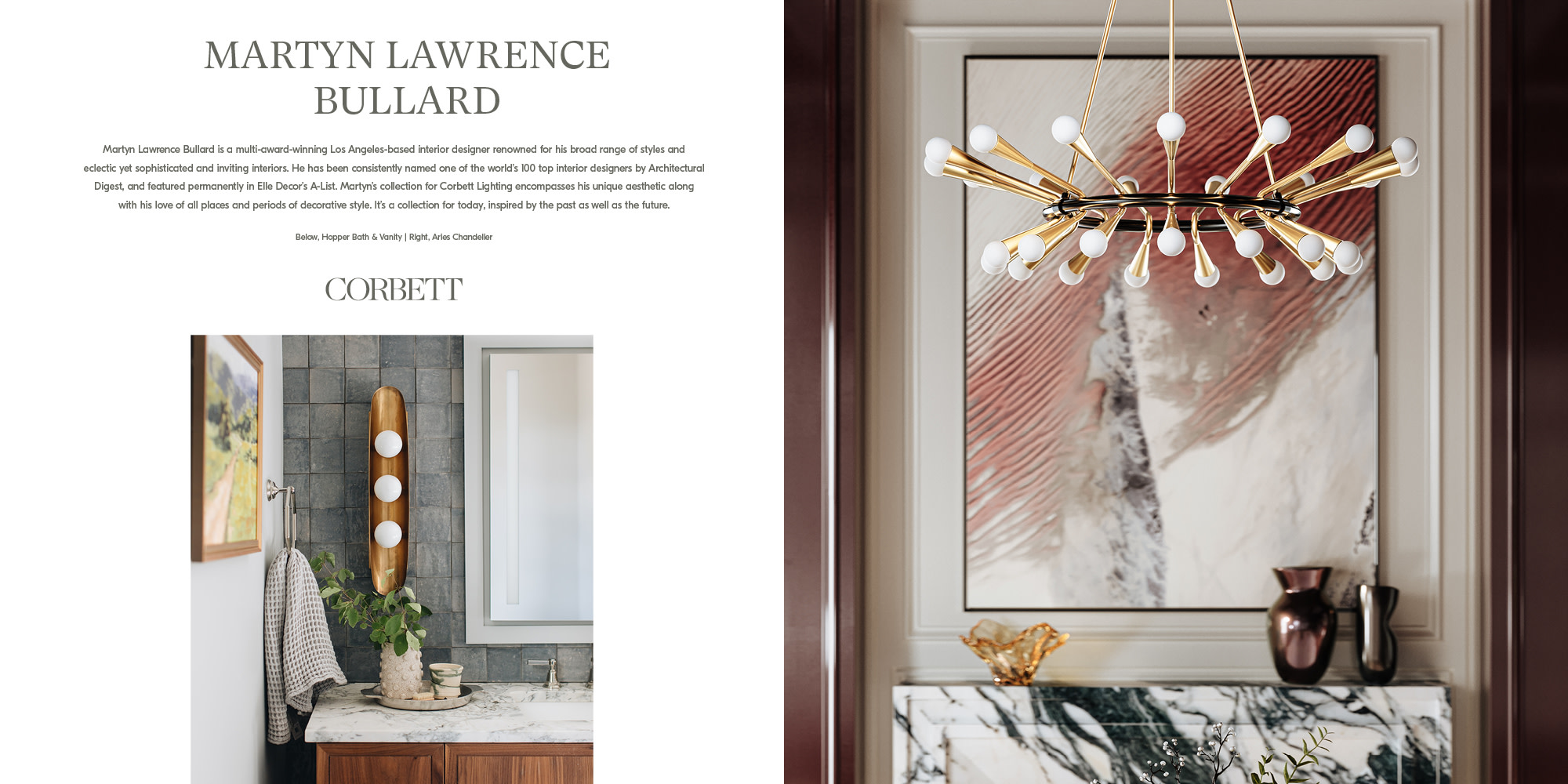 MARTYN LAWRENCE BULLARD

Martyn Lawrence Bullard is a multi-award-winning Los Angeles-based interior designer renowned for his broad range of styles and eclectic yet sophisticated and inviting interiors. He has been consistently named one of the world's 100 top interior designers by Architectural Digest, and featured permanently in Elle Decor's A-List. Martyn's collection for Corbett Lighting encompasses his unique aesthetic along with his love of all places and periods of decorative style. It's a collection for today, inspired by the past as well as the future.

Below, Hopper Bath & Vanity | Right, Aries Chandelier

CORBETT