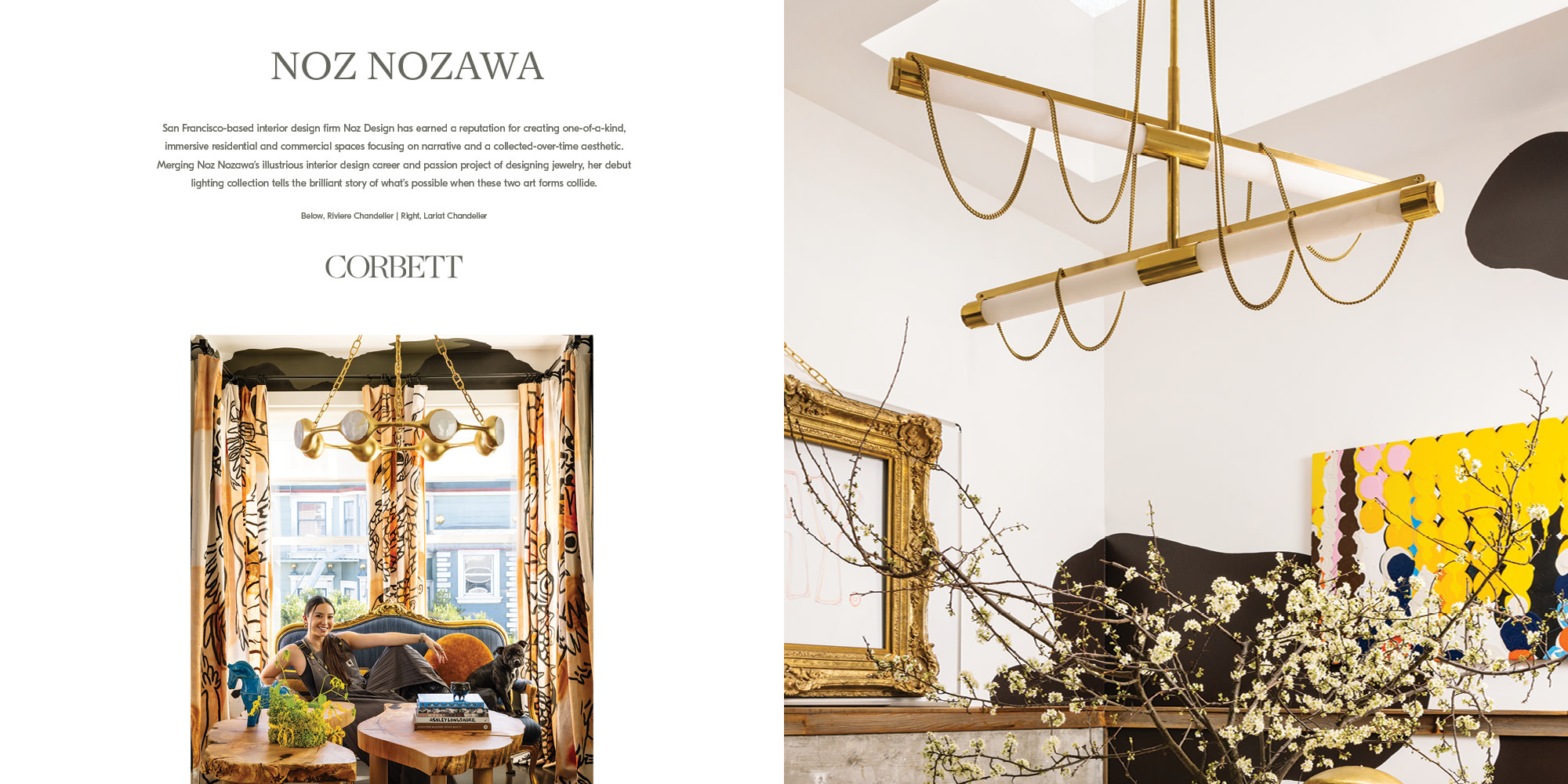 NOZ NOZAWA

San Francisco-based interior design firm Noz Design has earned a reputation for creating one-of-a-kind, immersive residential and commercial spaces focusing on narrative and a collected-over-time aesthetic. Merging Noz Nozawa's illustrious interior design career and passion project of designing jewelry, her debut lighting collection tells the brilliant story of what's possible when these two art forms collide.

Below, Riviere Chandelier | Right, Lariat Chandelier

CORBETT

ASHLEY LONGSHORE