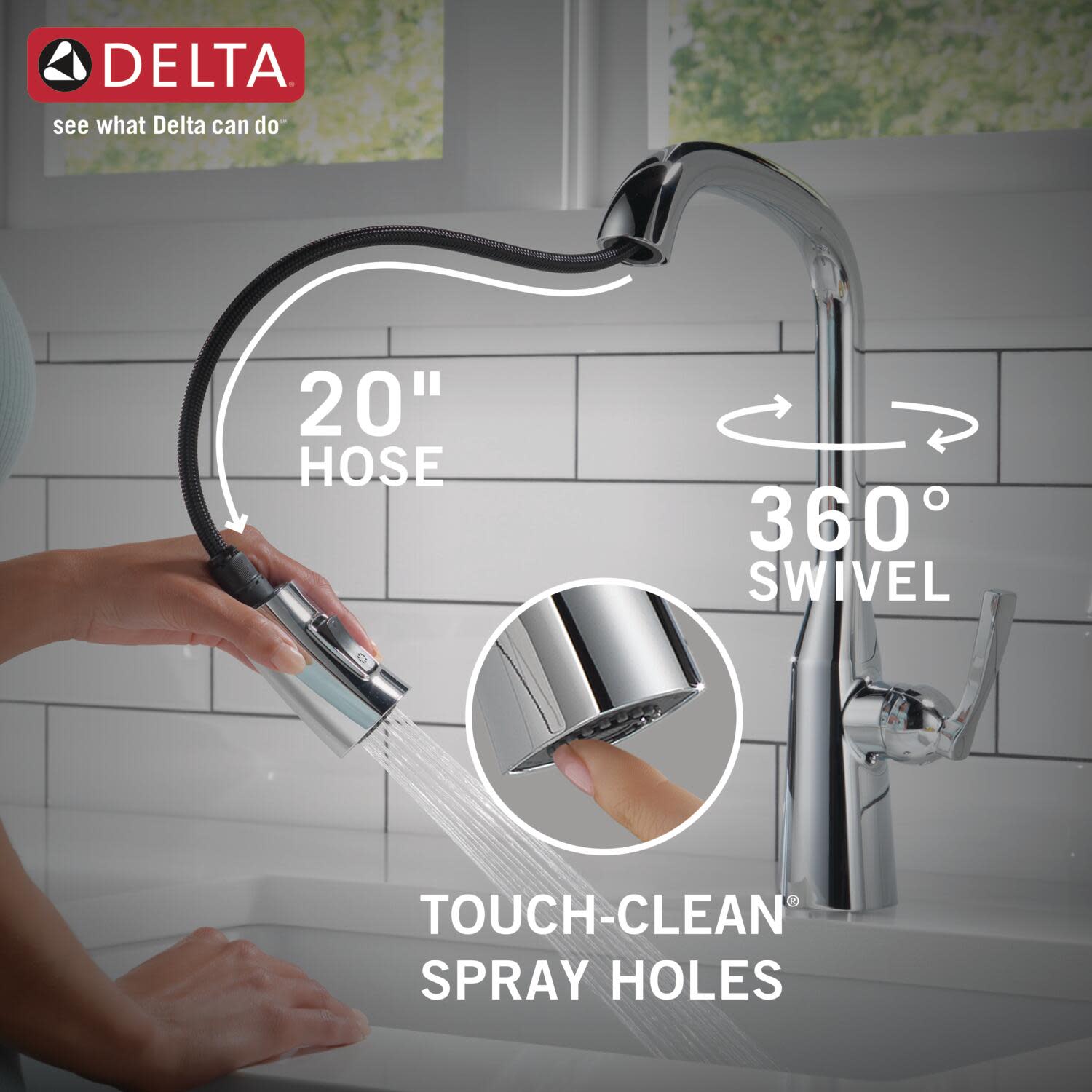 DELTA
see what Delta can do℠

20"
HOSE

360°
SWIVEL

TOUCH-CLEAN®
SPRAY HOLES