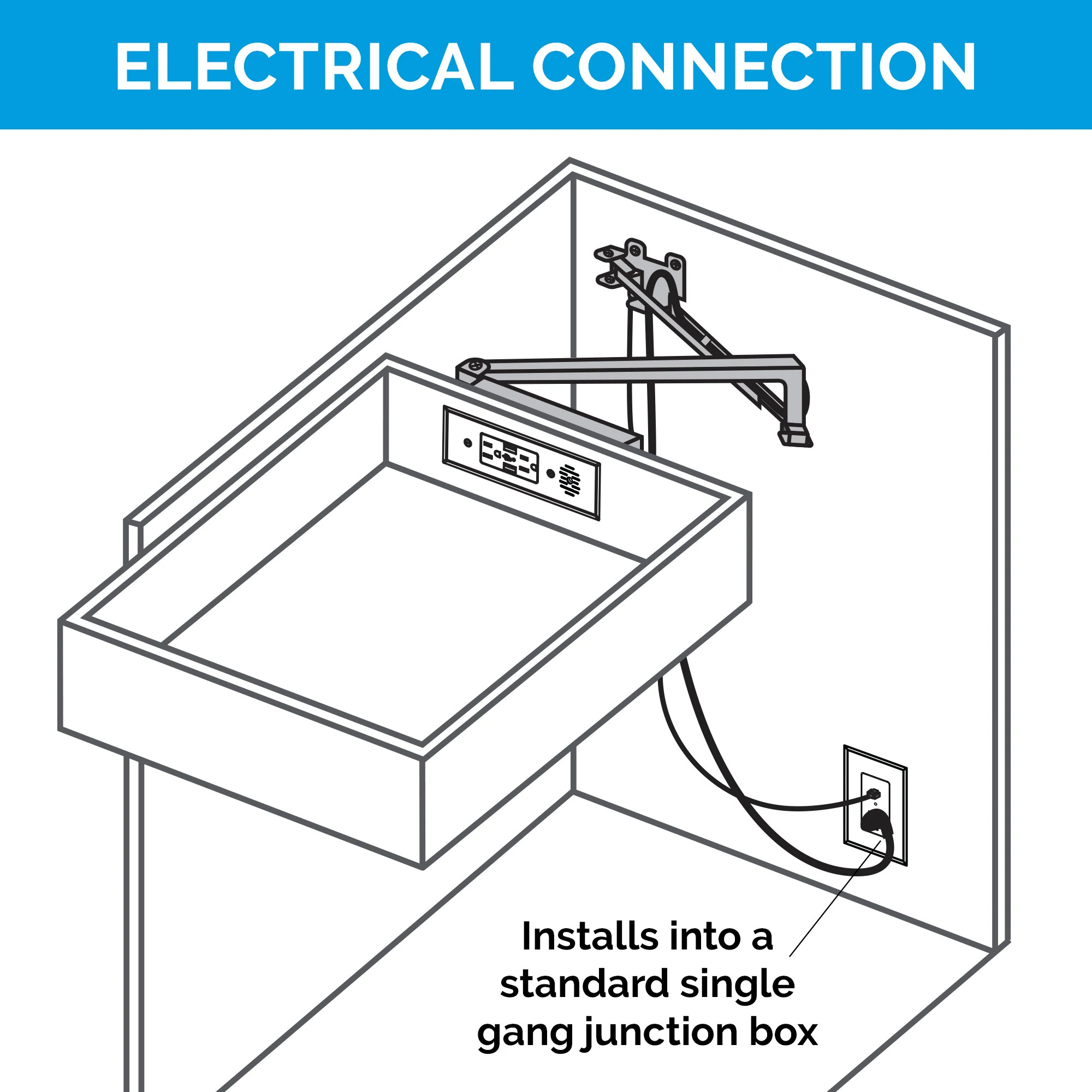 ELECTRICAL CONNECTION

Installs into a standard single gang junction box