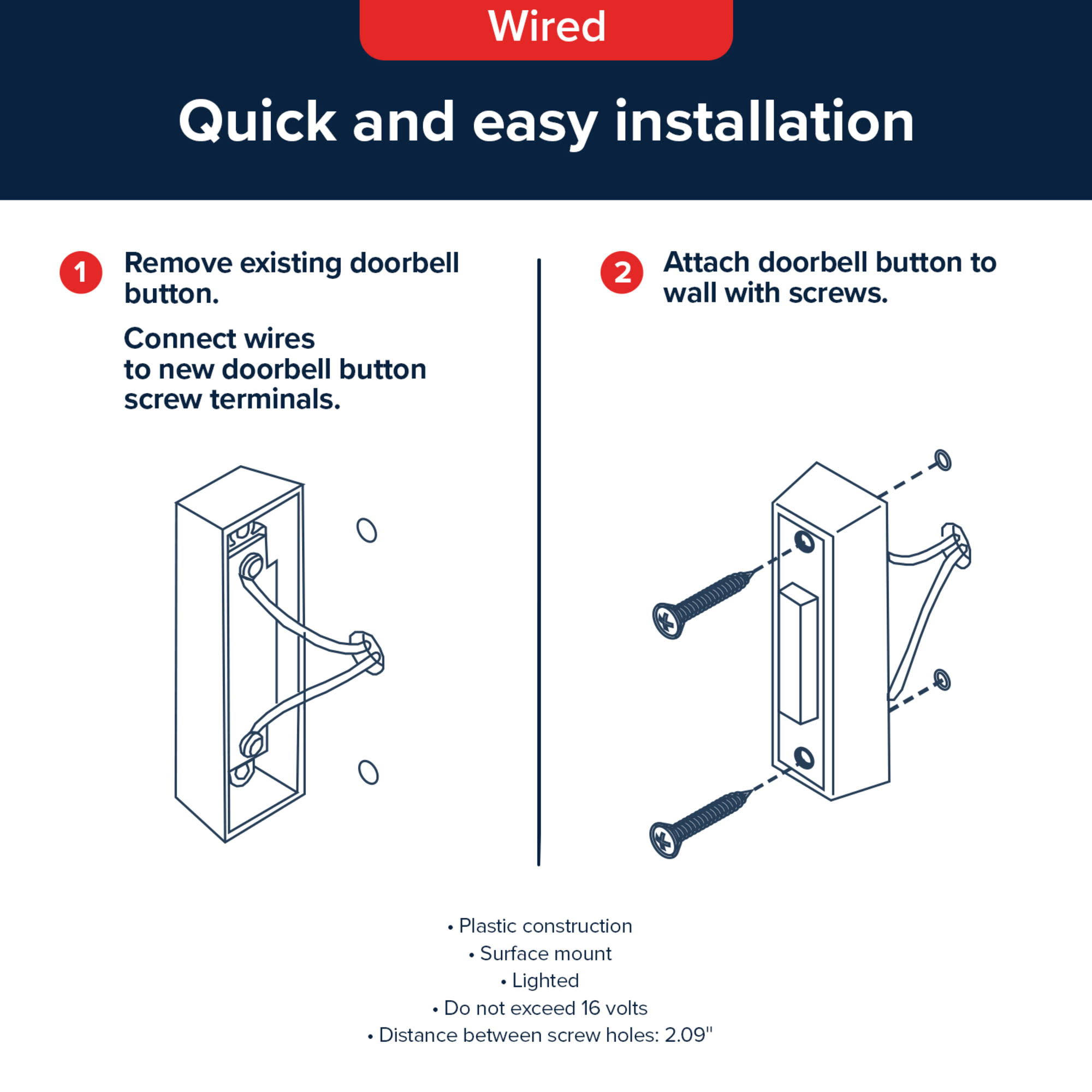 Wired

Quick and easy installation

1 Remove existing doorbell button.

Connect wires to new doorbell button screw terminals.

2 Attach doorbell button to wall with screws.

• Plastic construction
• Surface mount
• Lighted
• Do not exceed 16 volts
• Distance between screw holes: 2.09"