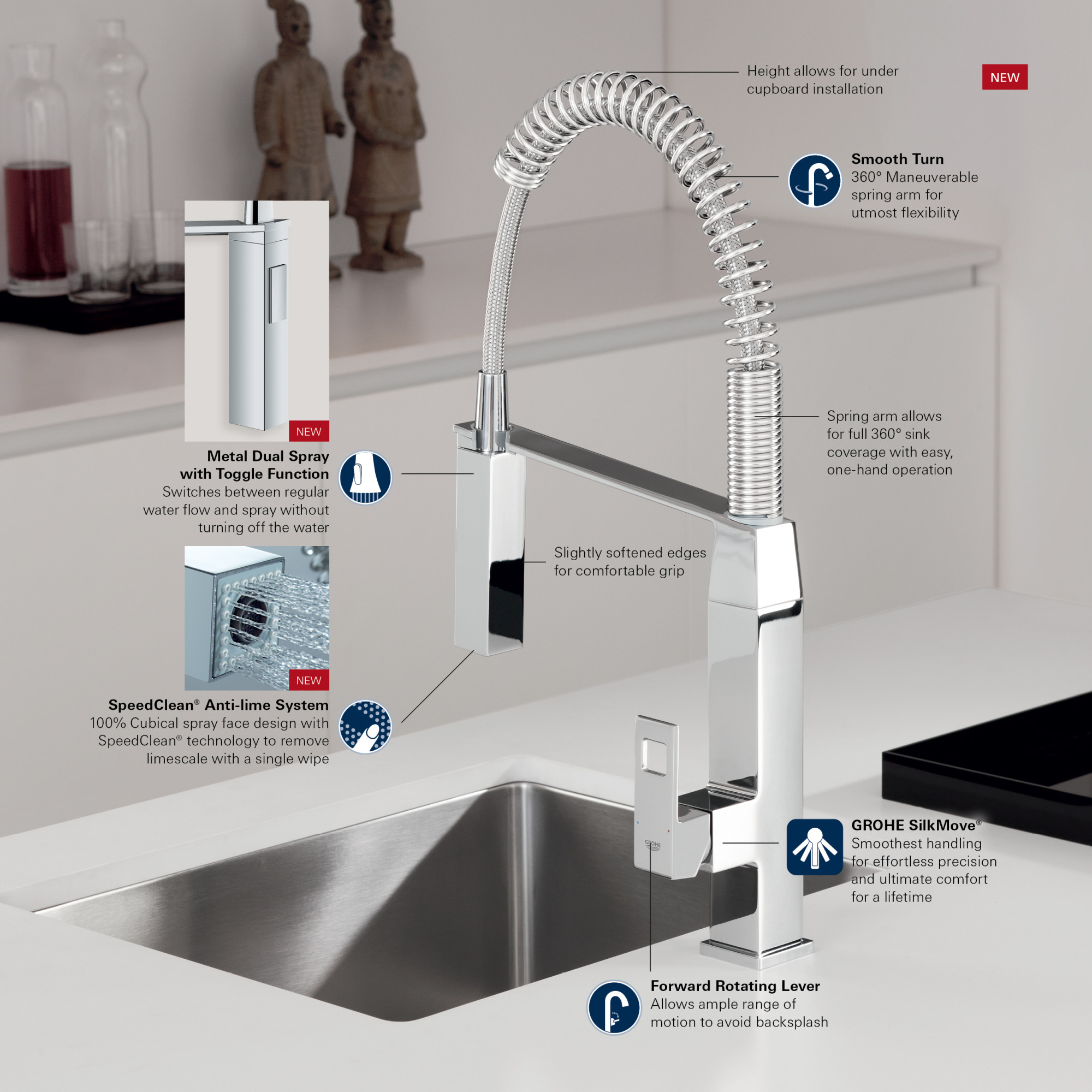 Height allows for under cupboard installation

NEW

Smooth Turn
360° Maneuverable spring arm for utmost flexibility

NEW

Metal Dual Spray with Toggle Function
Switches between regular water flow and spray without turning off the water

Spring arm allows for full 360° sink coverage with easy, one-hand operation

Slightly softened edges for comfortable grip

NEW

SpeedClean® Anti-lime System
100% Cubical spray face design with SpeedClean® technology to remove limescale with a single wipe

GROHE

GROHE SilkMove®
Smoothest handling for effortless precision and ultimate comfort for a lifetime

Forward Rotating Lever
Allows ample range of motion to avoid backsplash