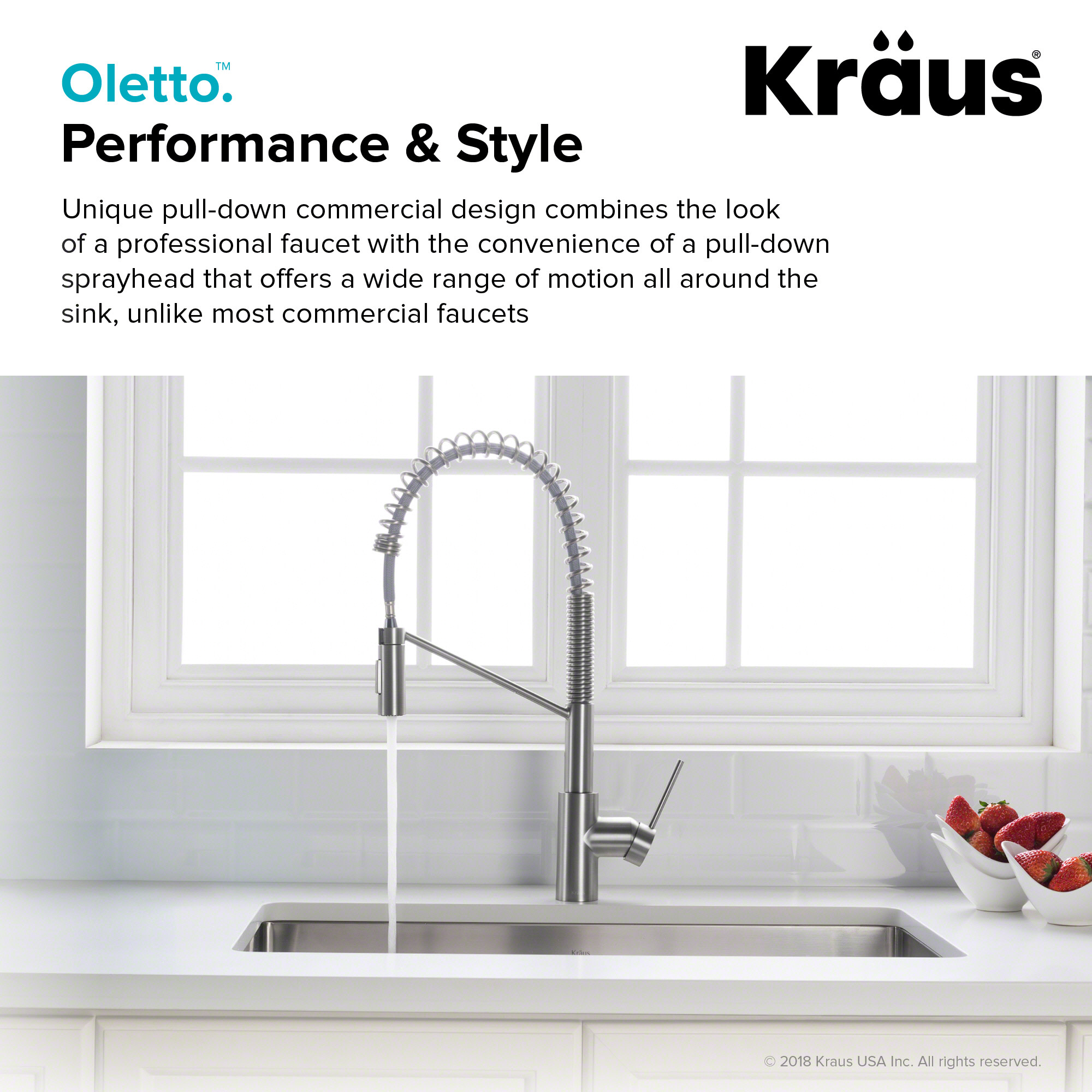 Oletto.™

Kraus®

Performance & Style

Unique pull-down commercial design combines the look of a professional faucet with the convenience of a pull-down sprayhead that offers a wide range of motion all around the sink, unlike most commercial faucets

Kraus

© 2018 Kraus USA Inc. All rights reserved.