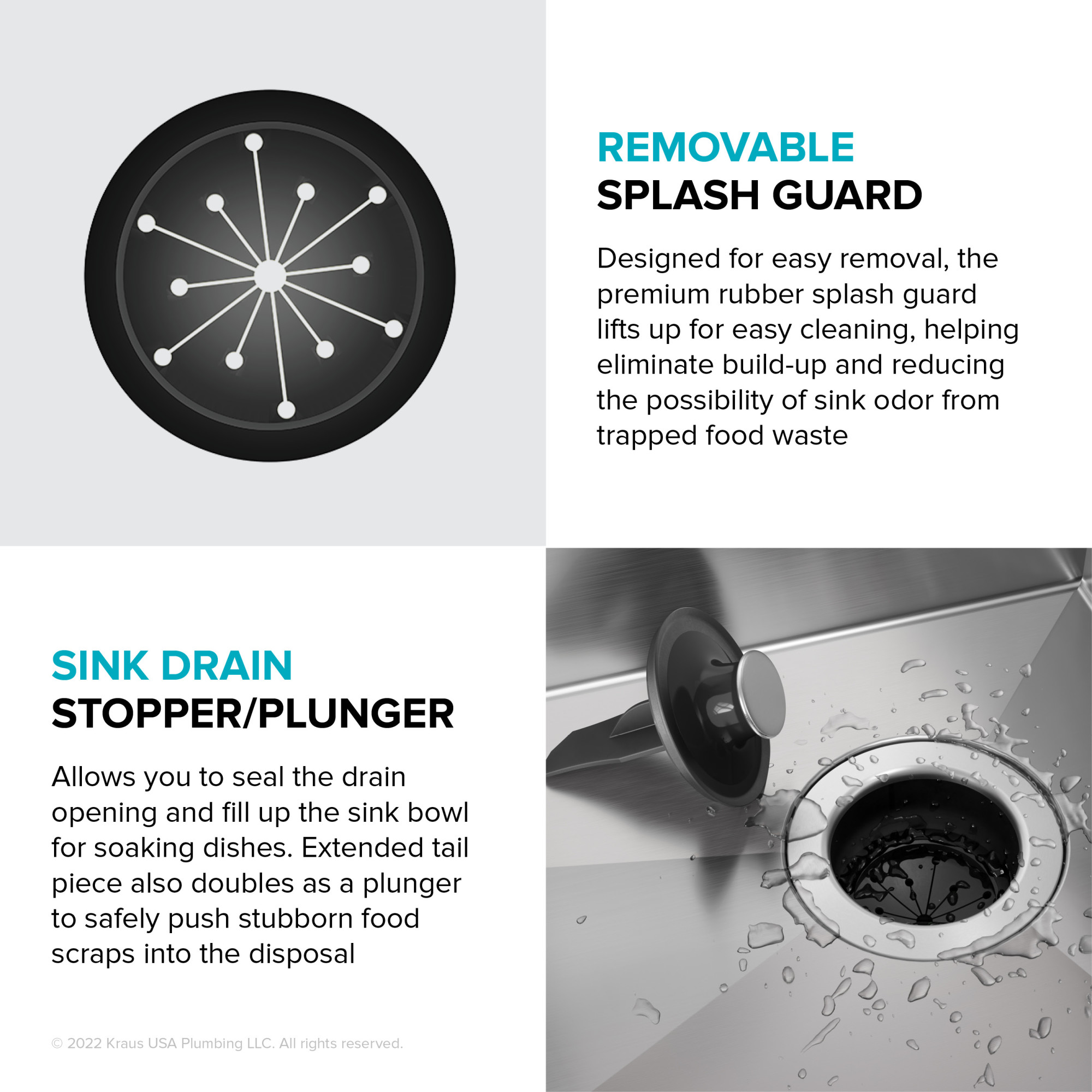 REMOVABLE
SPLASH GUARD

Designed for easy removal, the premium rubber splash guard lifts up for easy cleaning, helping eliminate build-up and reducing the possibility of sink odor from trapped food waste

SINK DRAIN
STOPPER/PLUNGER

Allows you to seal the drain opening and fill up the sink bowl for soaking dishes. Extended tail piece also doubles as a plunger to safely push stubborn food scraps into the disposal

© 2022 Kraus USA Plumbing LLC. All rights reserved.