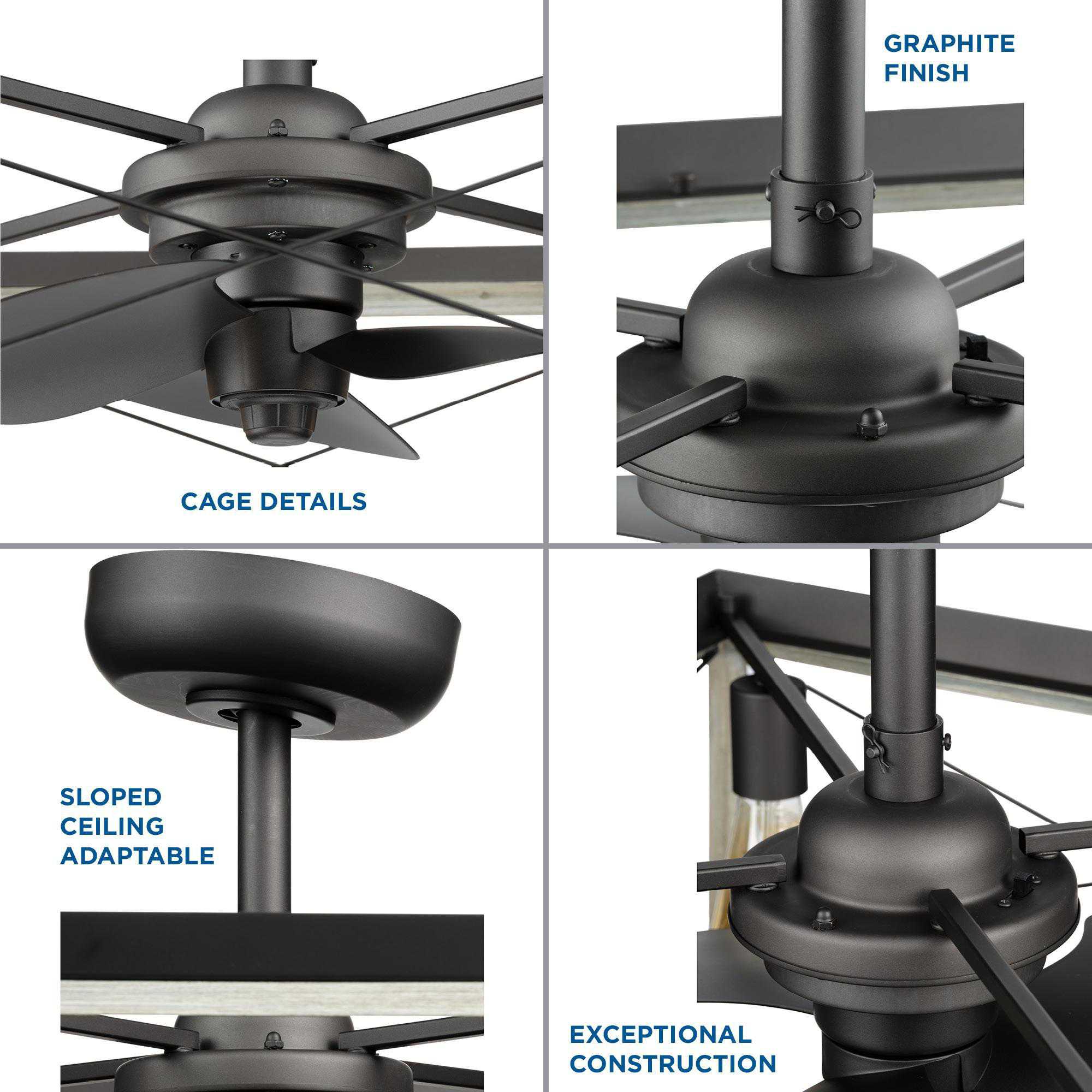 CAGE DETAILS

GRAPHITE FINISH

SLOPED CEILING ADAPTABLE

EXCEPTIONAL CONSTRUCTION