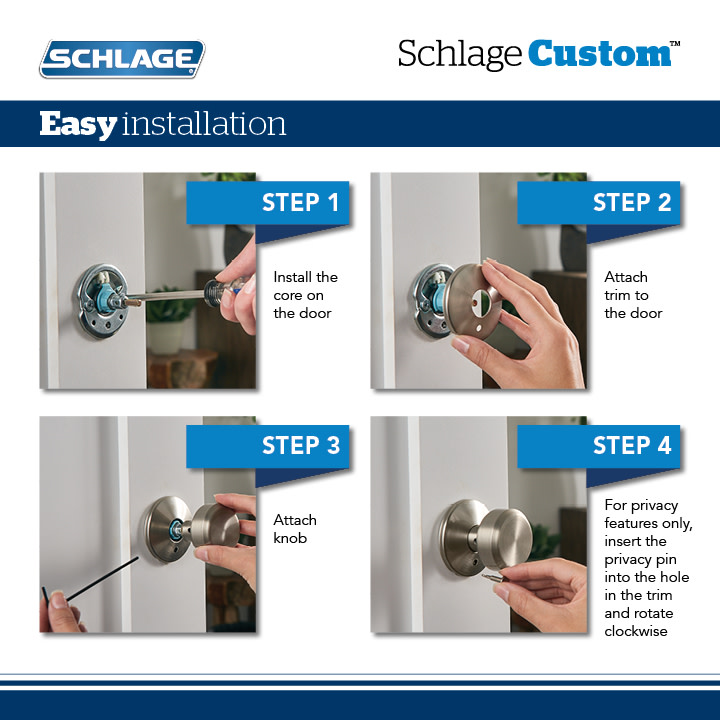 SCHLAGE

Schlage Custom™

Easy installation

STEP 1

Install the core on the door

STEP 2

Attach trim to the door

STEP 3

Attach knob

STEP 4

For privacy features only, insert the privacy pin into the hole in the trim and rotate clockwise