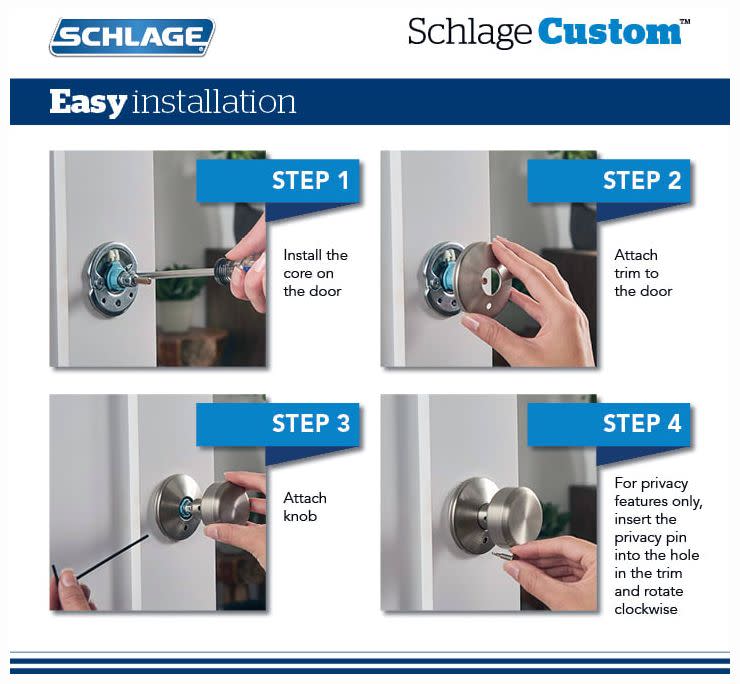 SCHLAGE

Schlage Custom™

Easy installation

STEP 1

Install the core on the door

STEP 2

Attach trim to the door

STEP 3

Attach knob

STEP 4

For privacy features only, insert the privacy pin into the hole in the trim and rotate clockwise