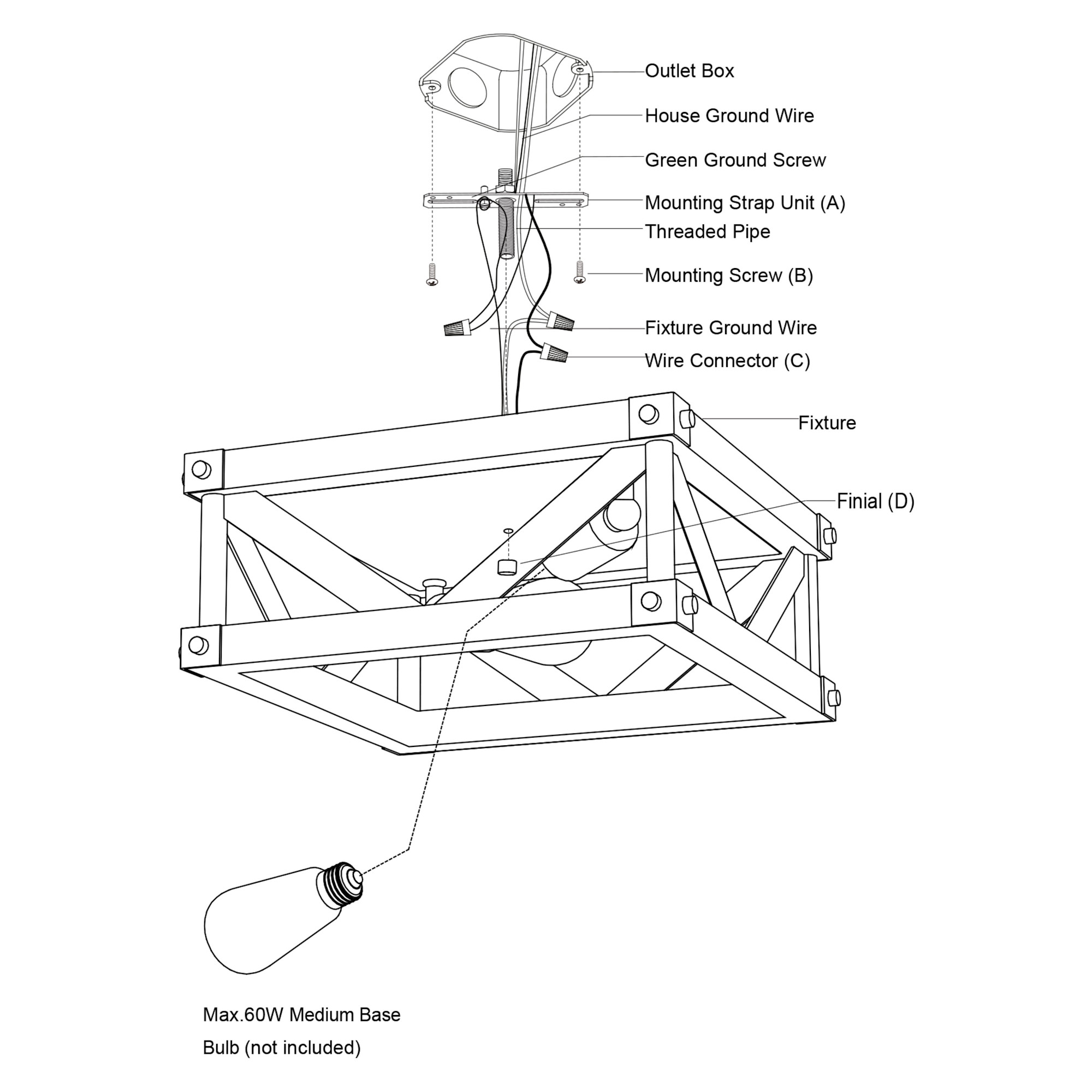 Outlet Box

House Ground Wire

Green Ground Screw

Mounting Strap Unit (A)

Threaded Pipe

Mounting Screw (B)

Fixture Ground Wire

Wire Connector (C)

Fixture

Finial (D)

Max.60W Medium Base
Bulb (not included)