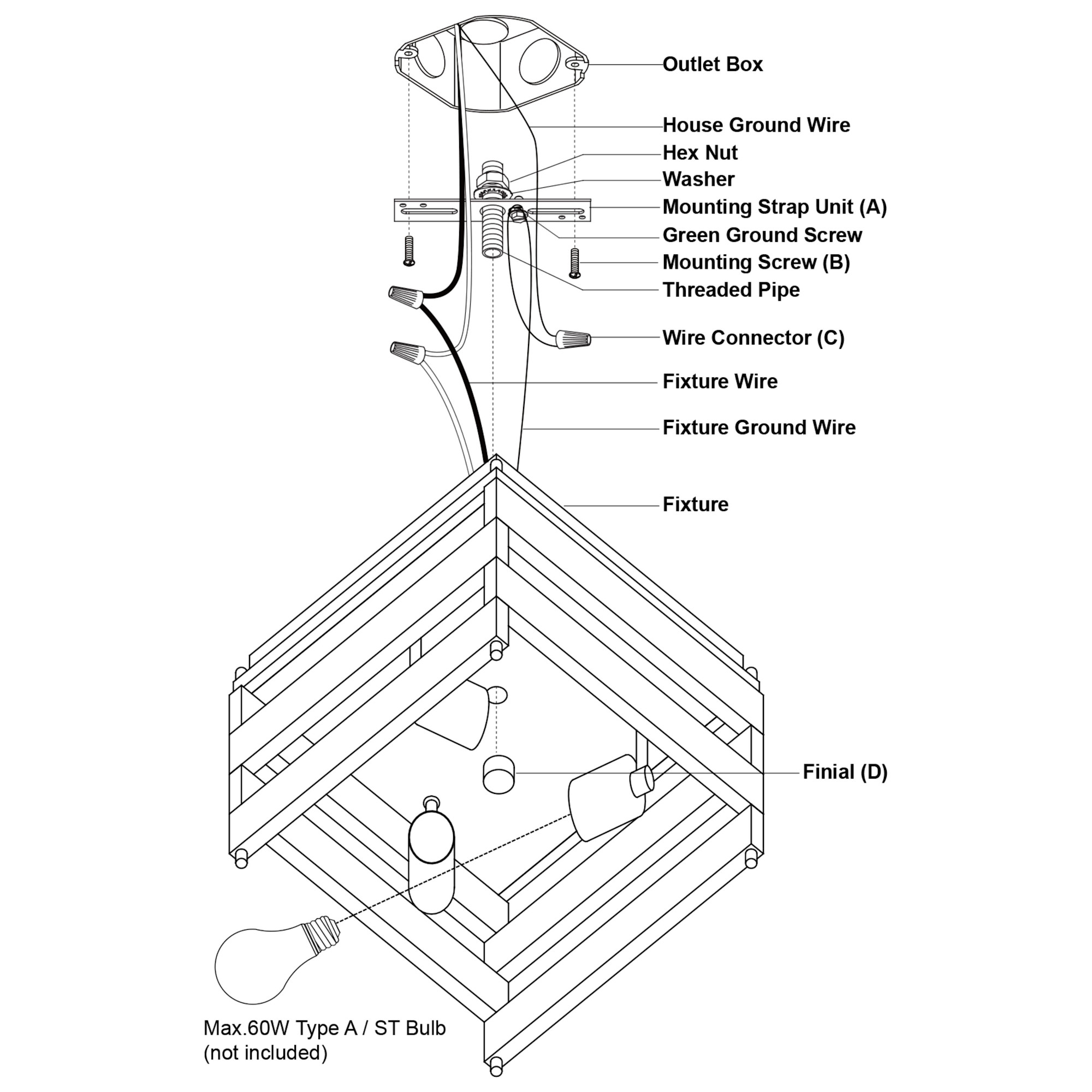 Outlet Box

House Ground Wire

Hex Nut

Washer

Mounting Strap Unit (A)

Green Ground Screw

Mounting Screw (B)

Threaded Pipe

Wire Connector (C)

Fixture Wire

Fixture Ground Wire

Fixture

Finial (D)

Max.60W Type A / ST Bulb
(not included)